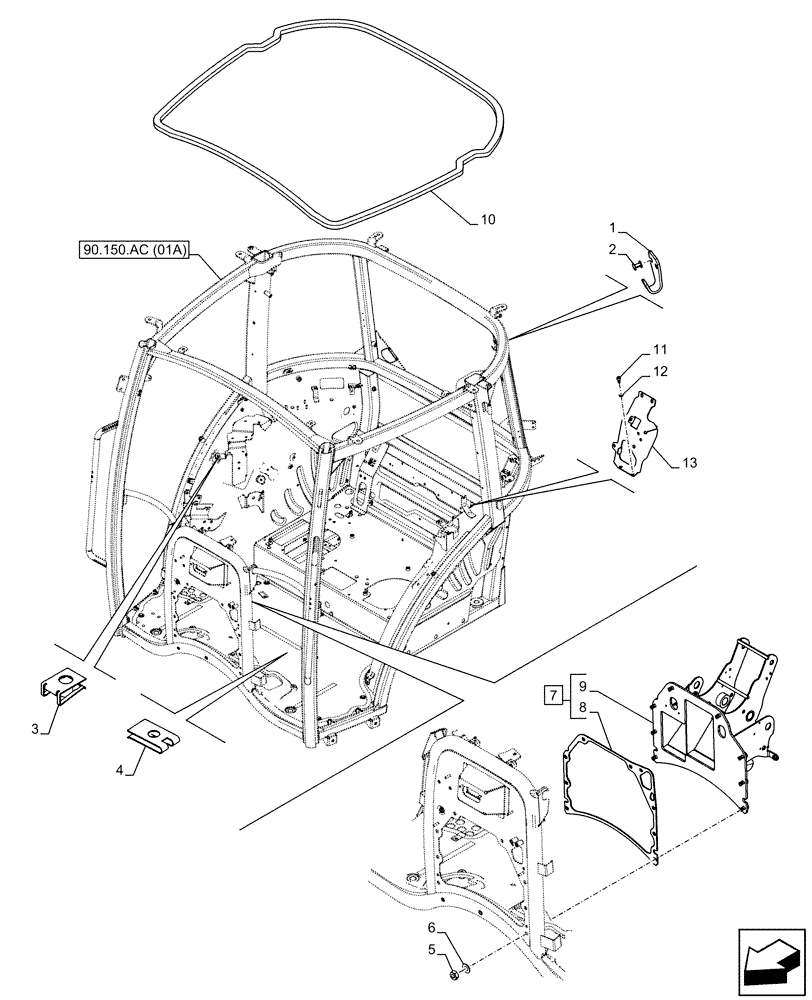 10
90.150.AC (01A)
1
2
11
12
13
3
4
7
9
8
6
5