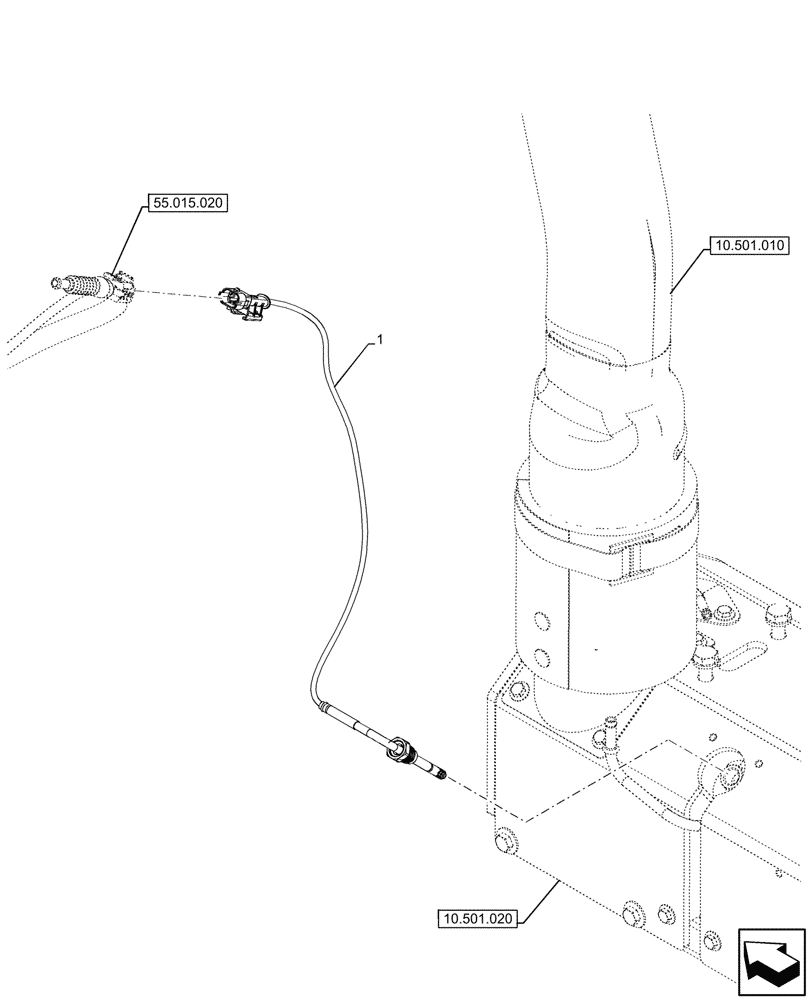 55.015.020

10.501.010

1

10.501.020