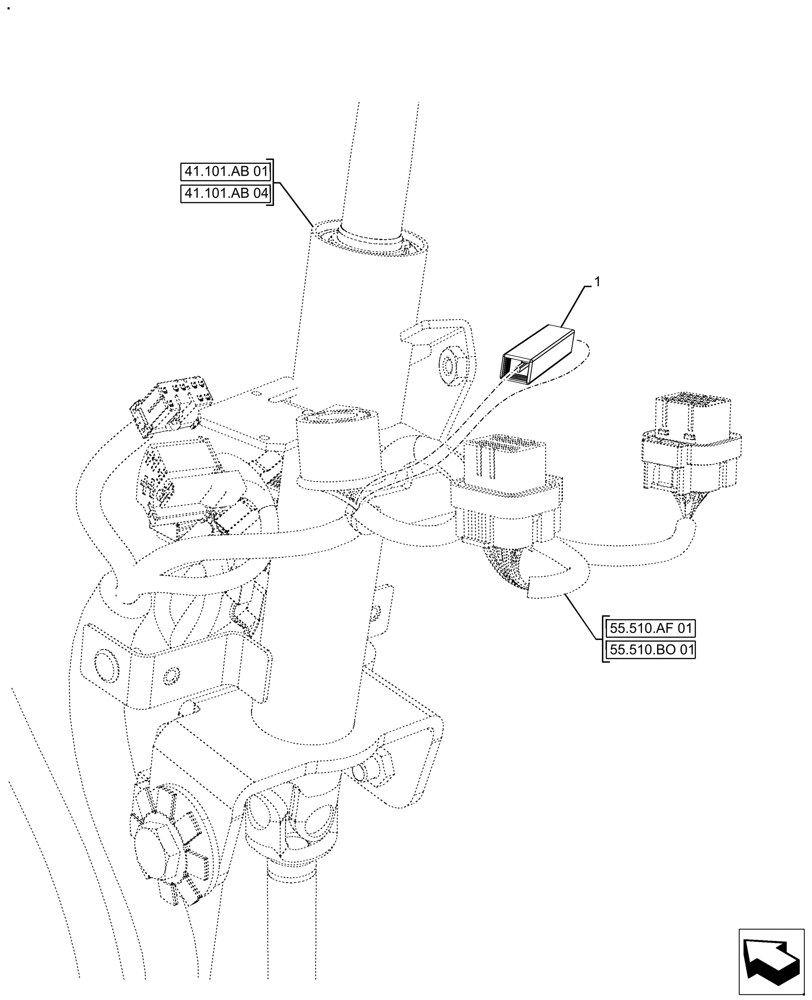 41.101.AB 01
41.101.AB 04

1

55.510.AF 01
55.510.BO 01