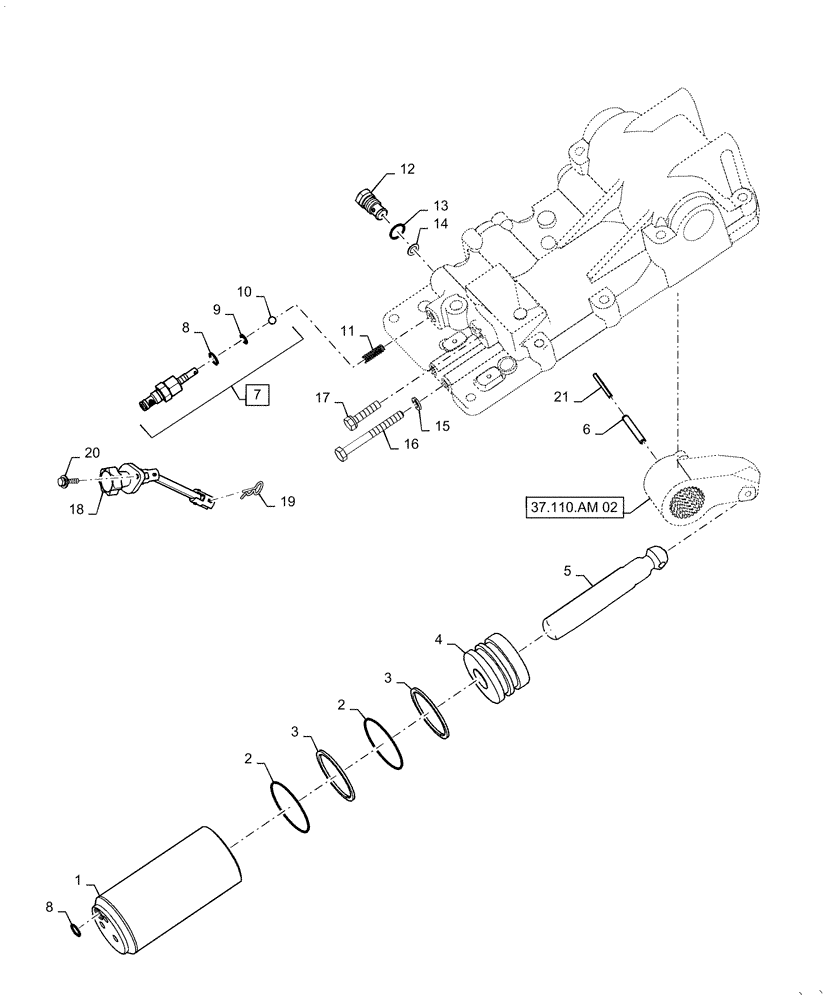 12
13
14
10
9
8
11
7
17
15
16
21
6
20
18
19
37.110.AM 02
5
4
3
2
3
2
1
8