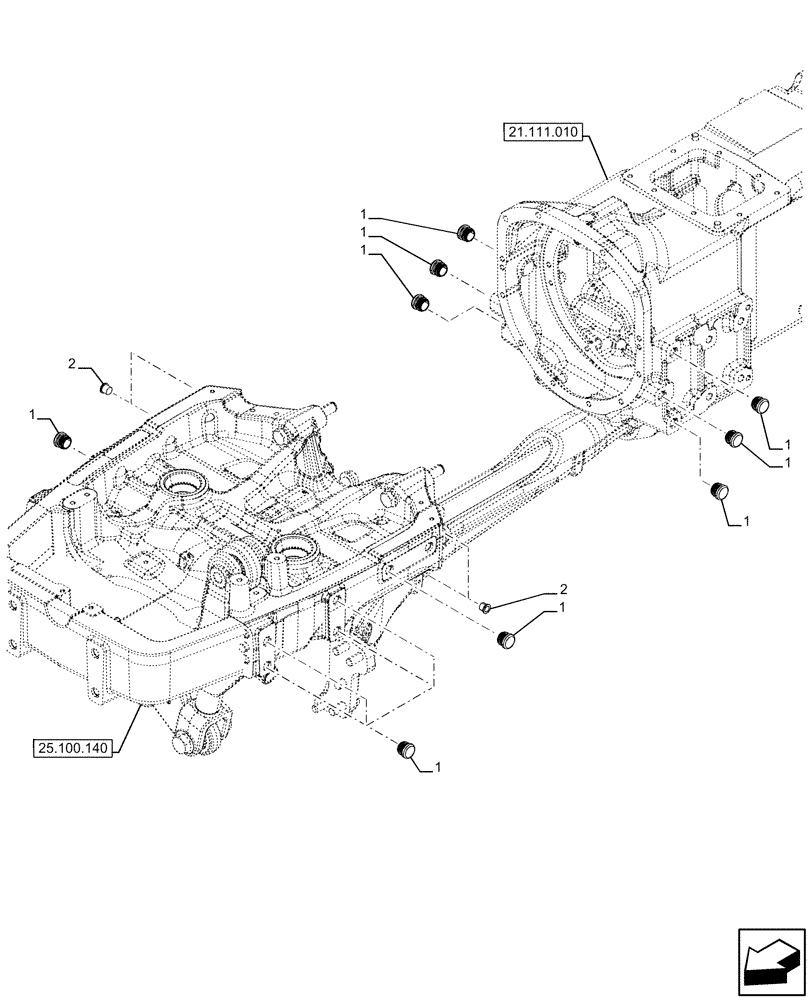 21.111.010
1
1
1
2
1
1
1
1
2
1
25.100.140
1