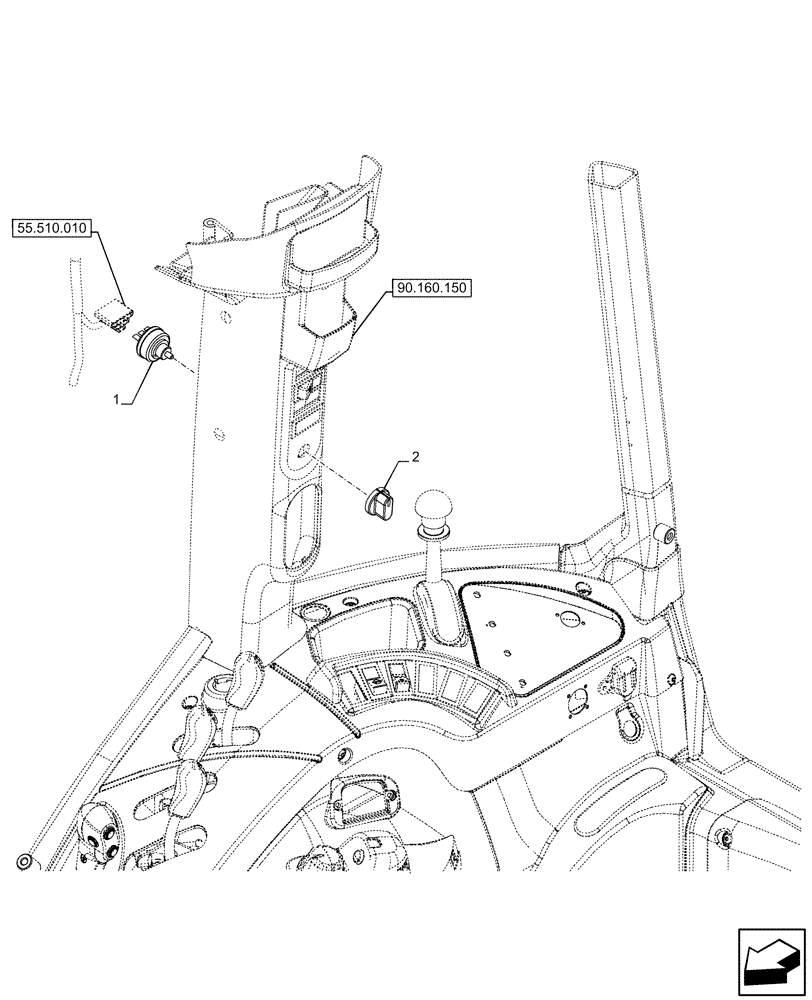 55.510.010

90.160.150

1

2