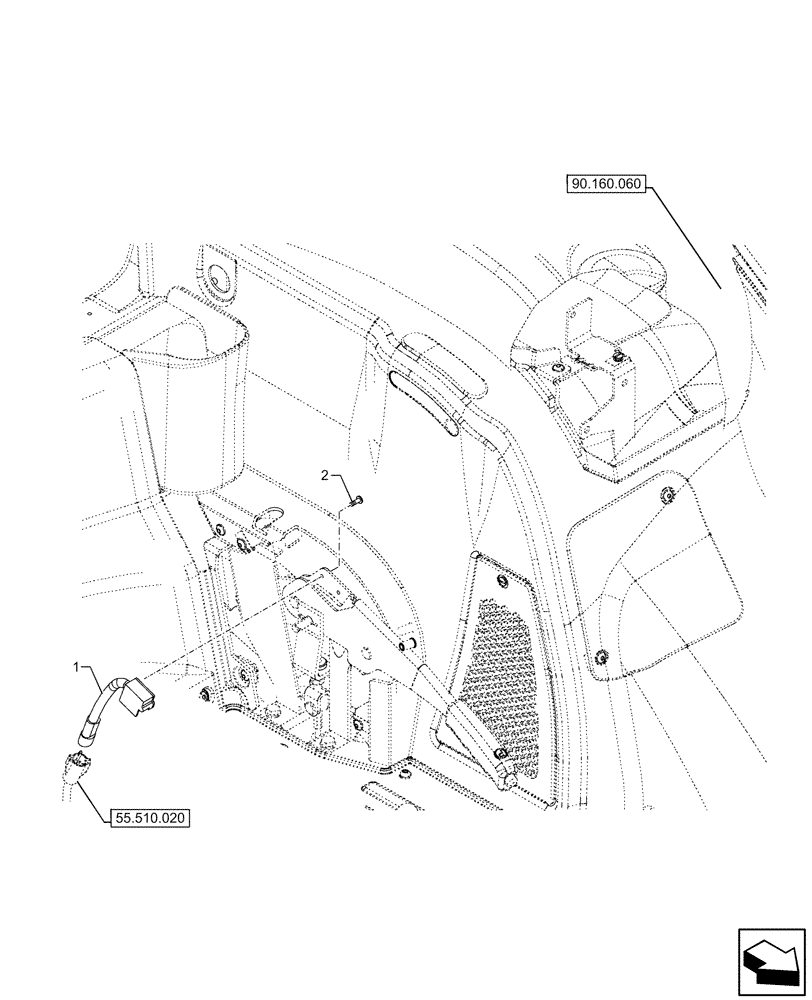 90.160.060

2

1

55.510.020