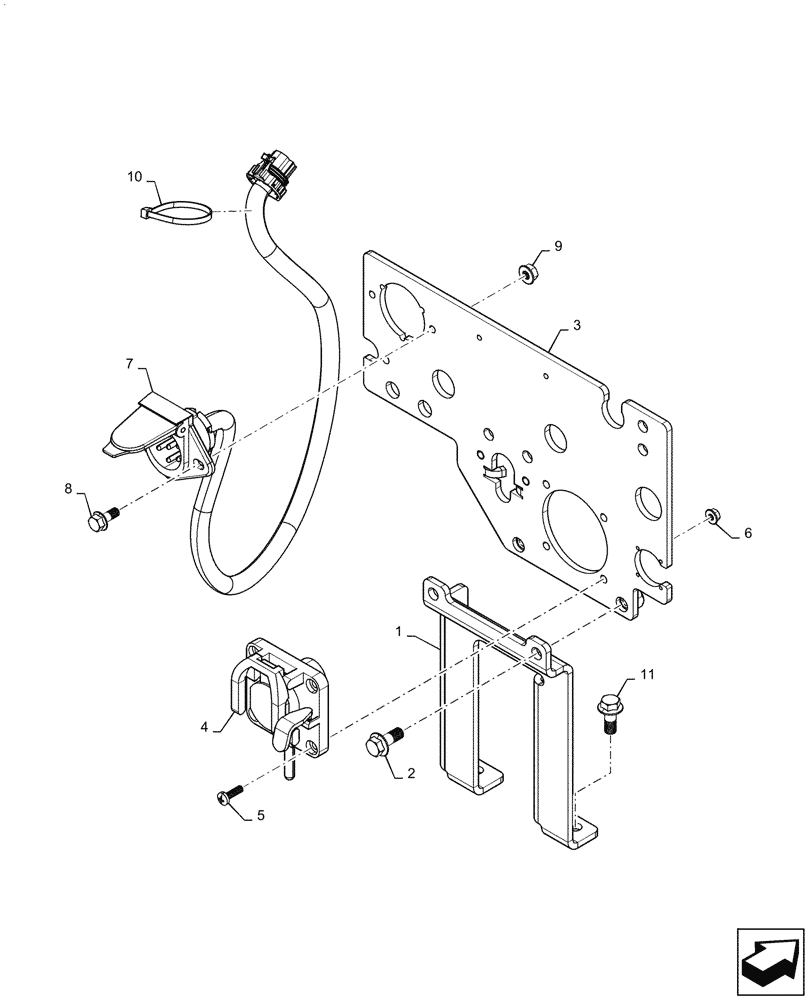 10
9
3
7
8
6
1
11
4
2
5