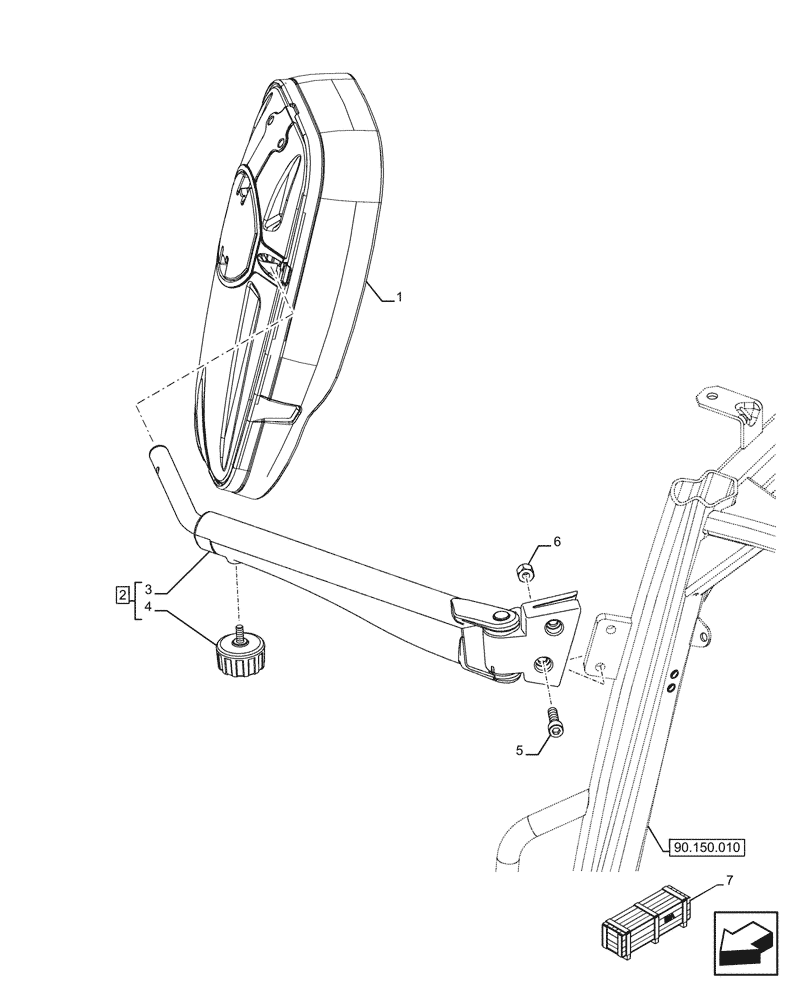 1

6

2
3
4

5

90.150.010

7