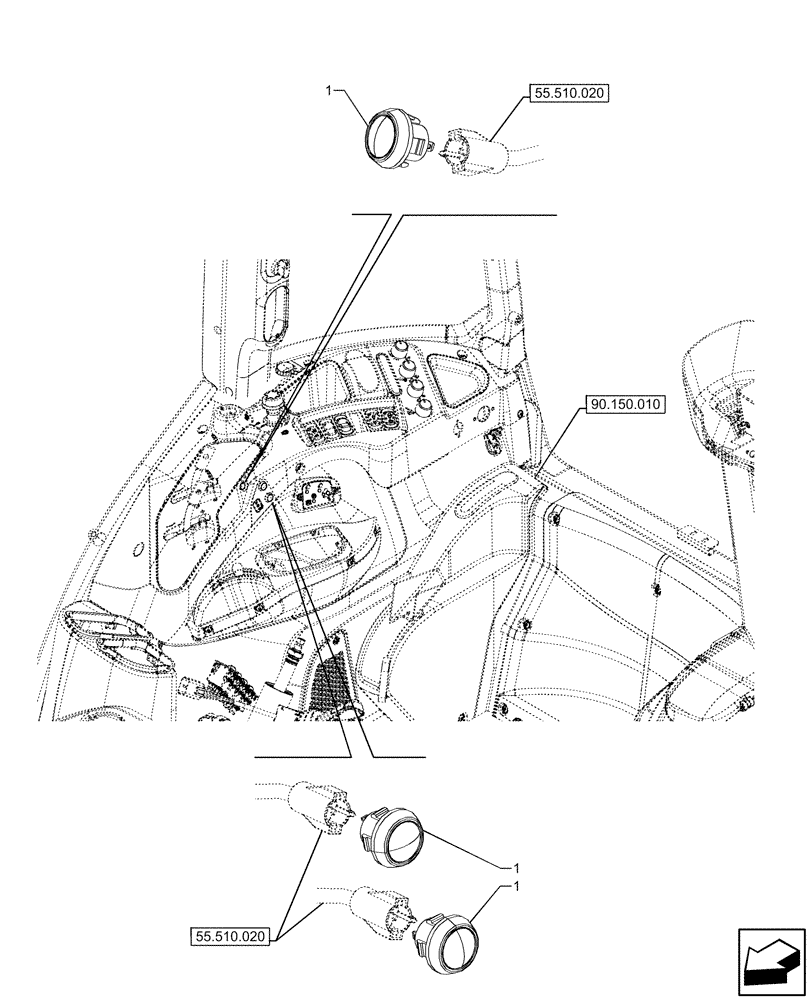 1
55.510.020
90.150.010
1
1
55.510.020