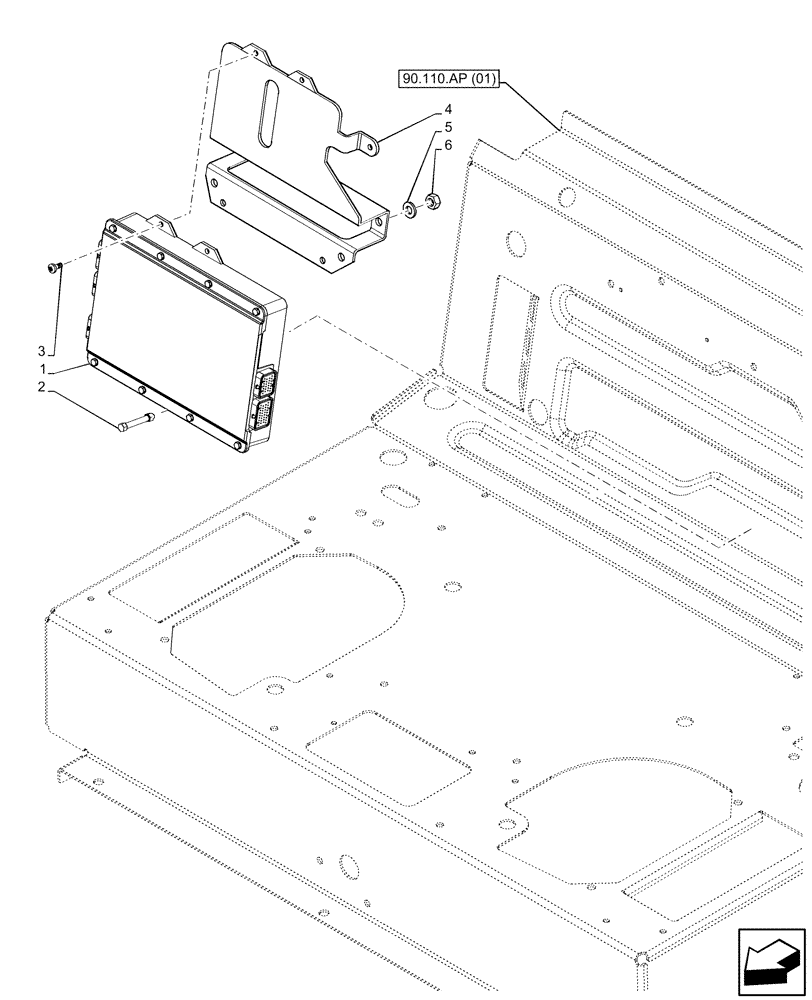 90.110.AP (01)

4

5

6

3

1

2