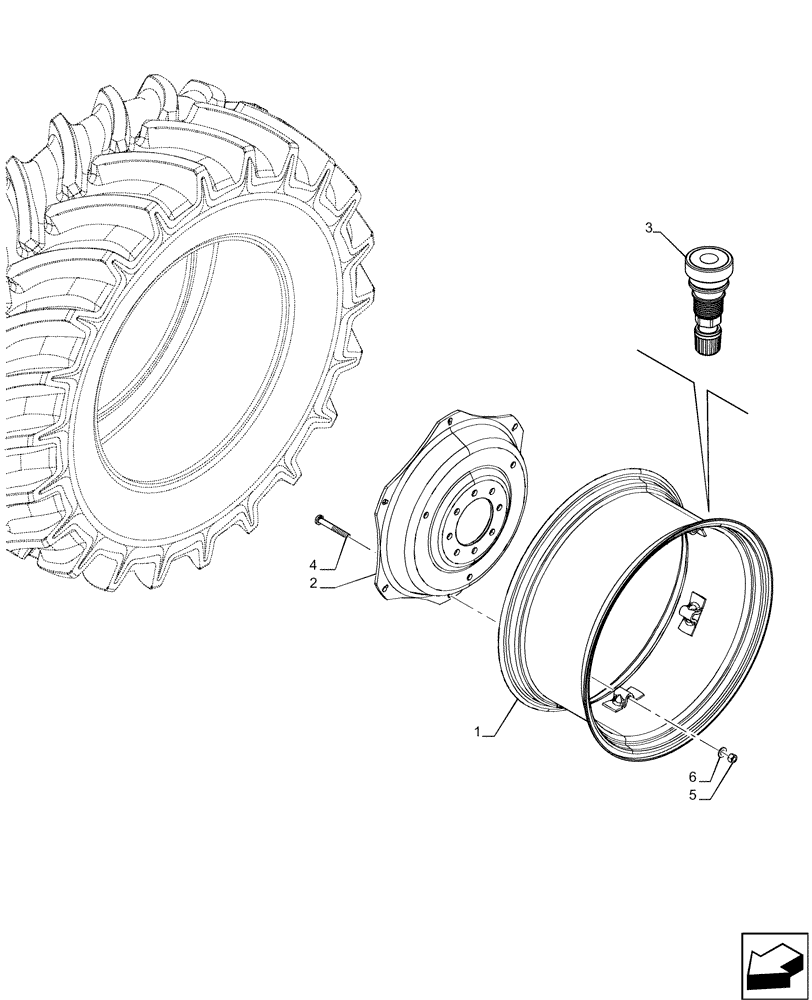 3
4
2
1
6
5