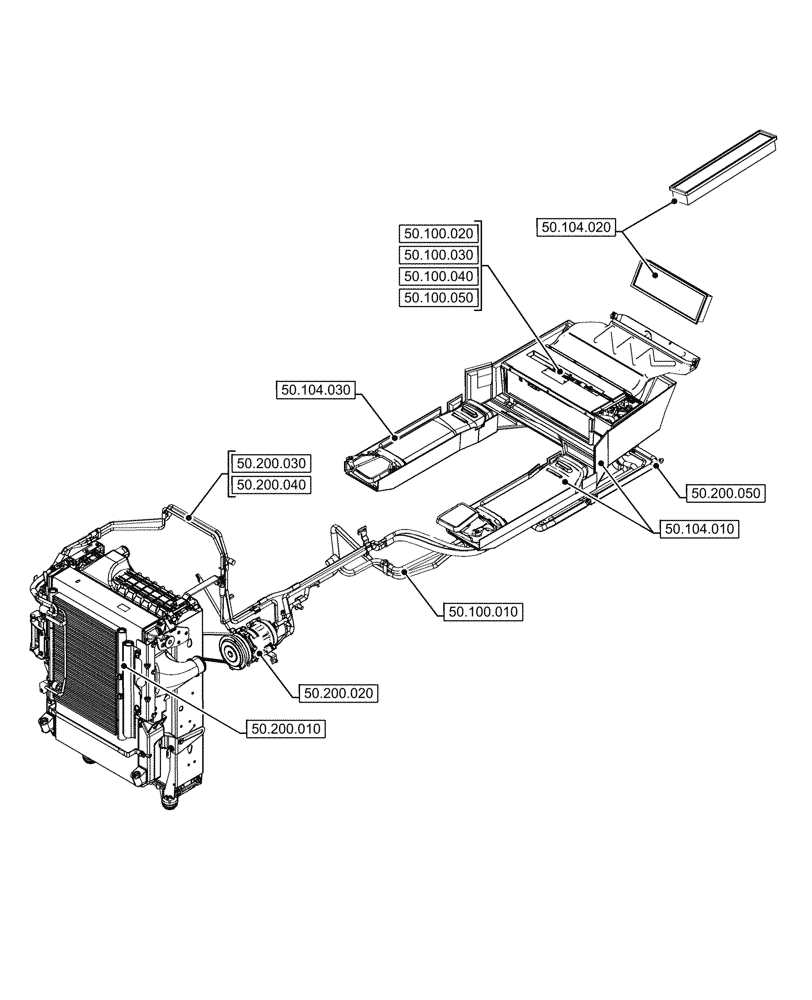 50.104.020

50.100.020
50.100.030
50.100.040
50.100.050

50.104.030

50.200.030
50.200.040

50.200.050

50.104.010

50.100.010

50.200.020

50.200.010