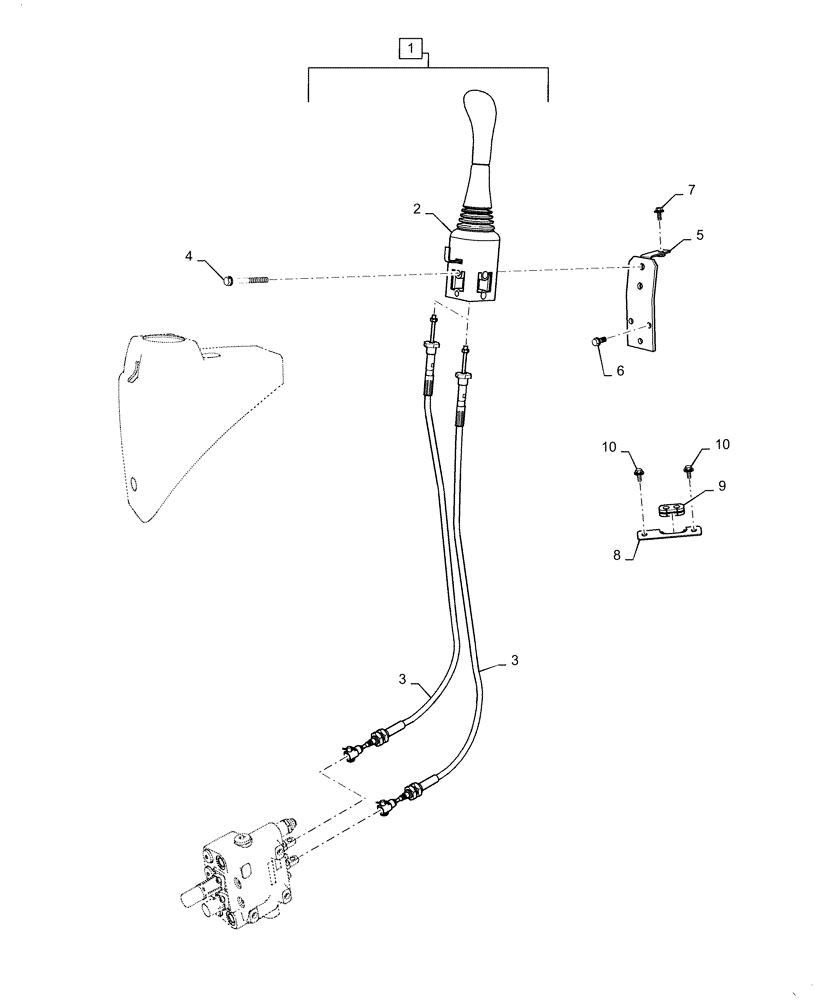 1
2
7
5
4
6
10
10
9
8
3
3