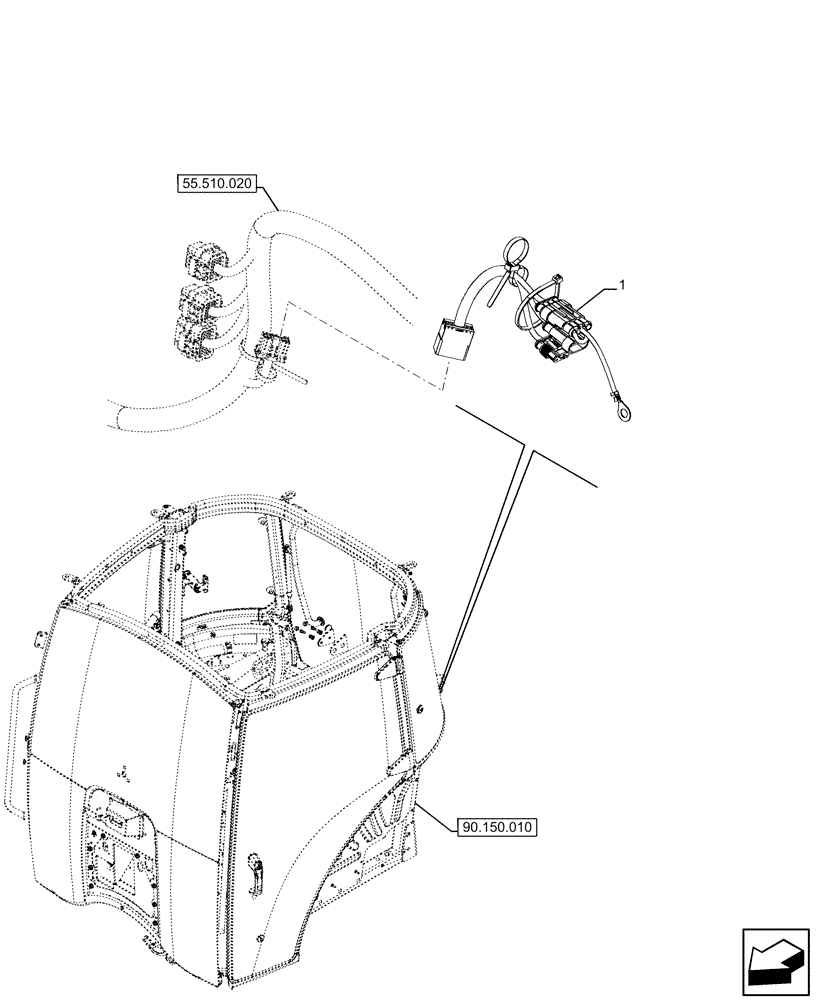 55.510.020

1

90.150.010