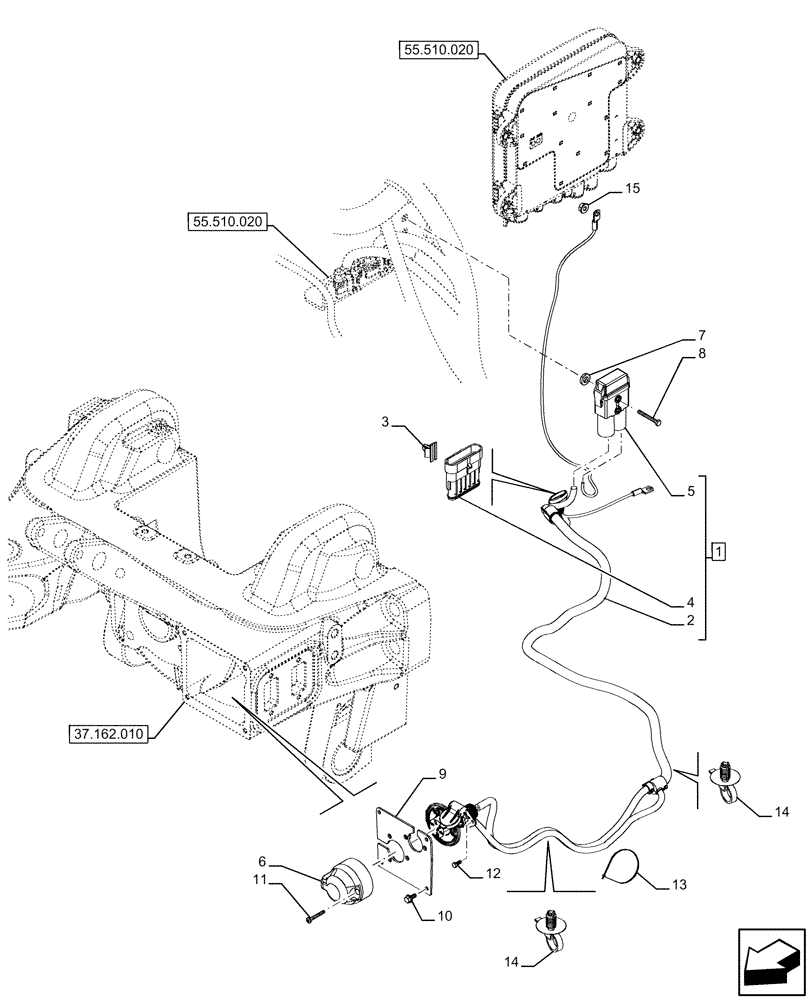 55.510.020

55.510.020

15

7

8

3

5

1

4

2

37.162.010

9

14

6

11

12

13

10

14