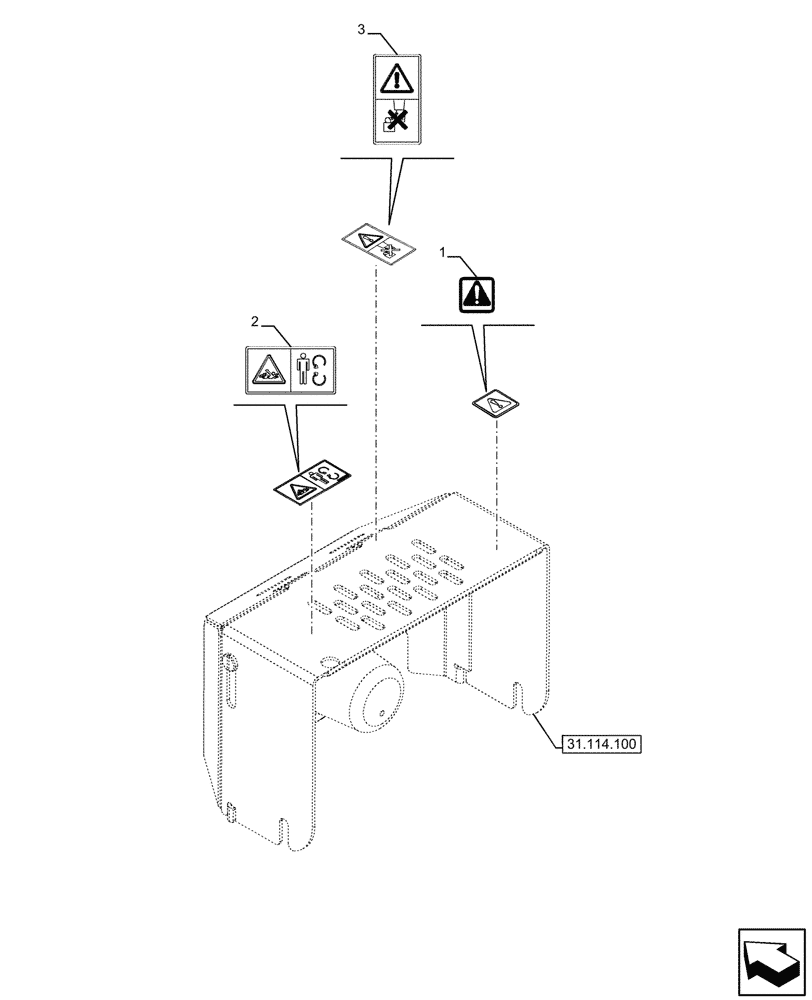 3

1

2

31.114.100