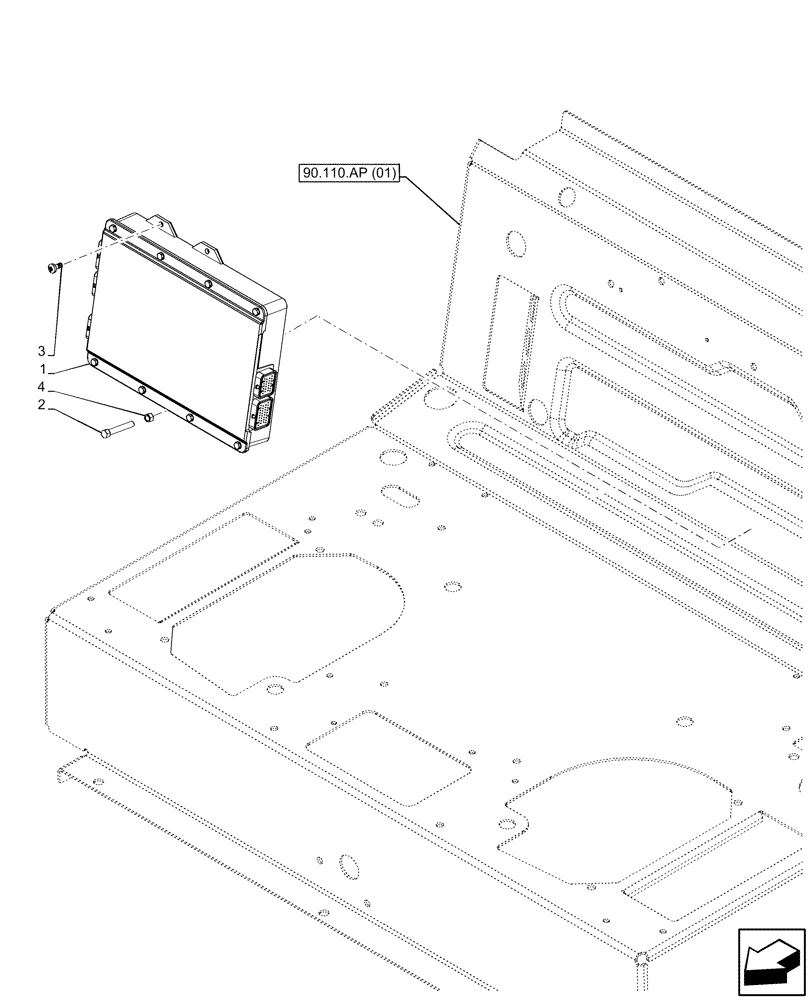 90.110.AP (01)

3
1
4
2