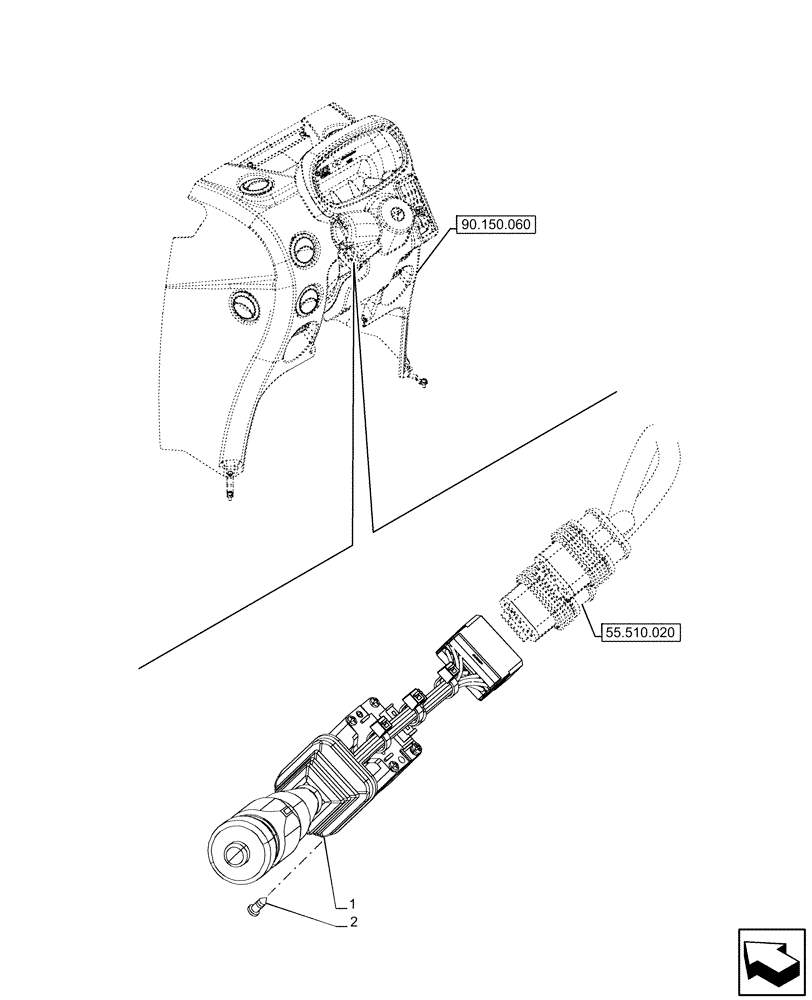 90.150.060

55.510.020

1

2