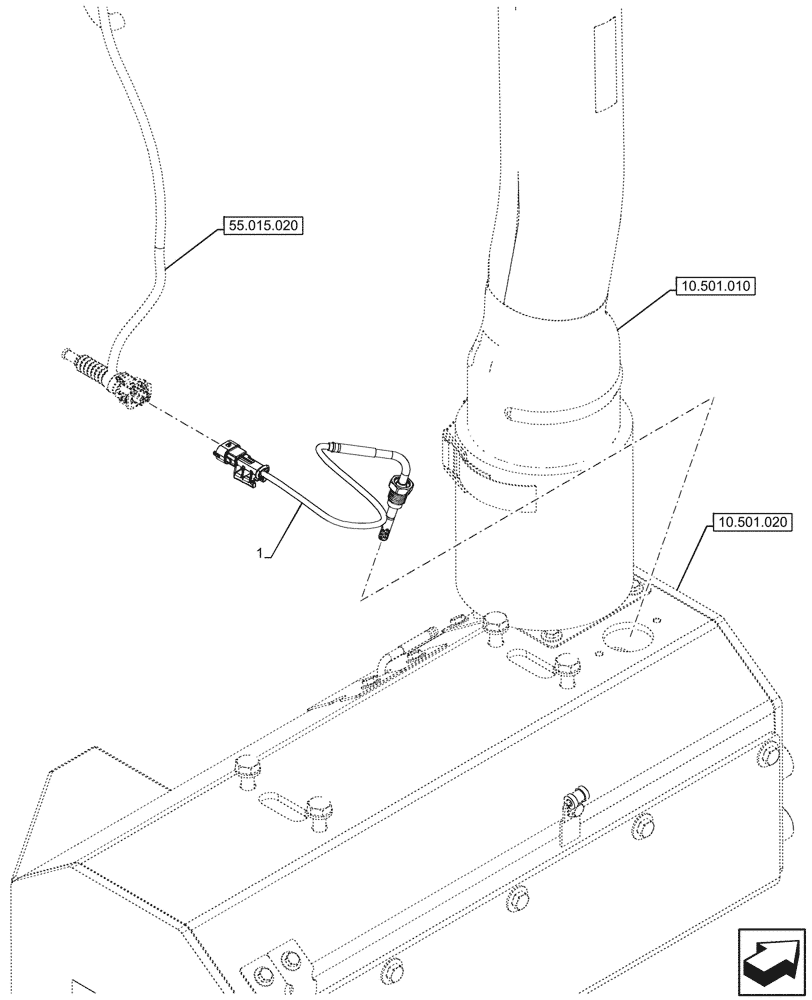 55.015.020

10.501.010

10.501.020

1