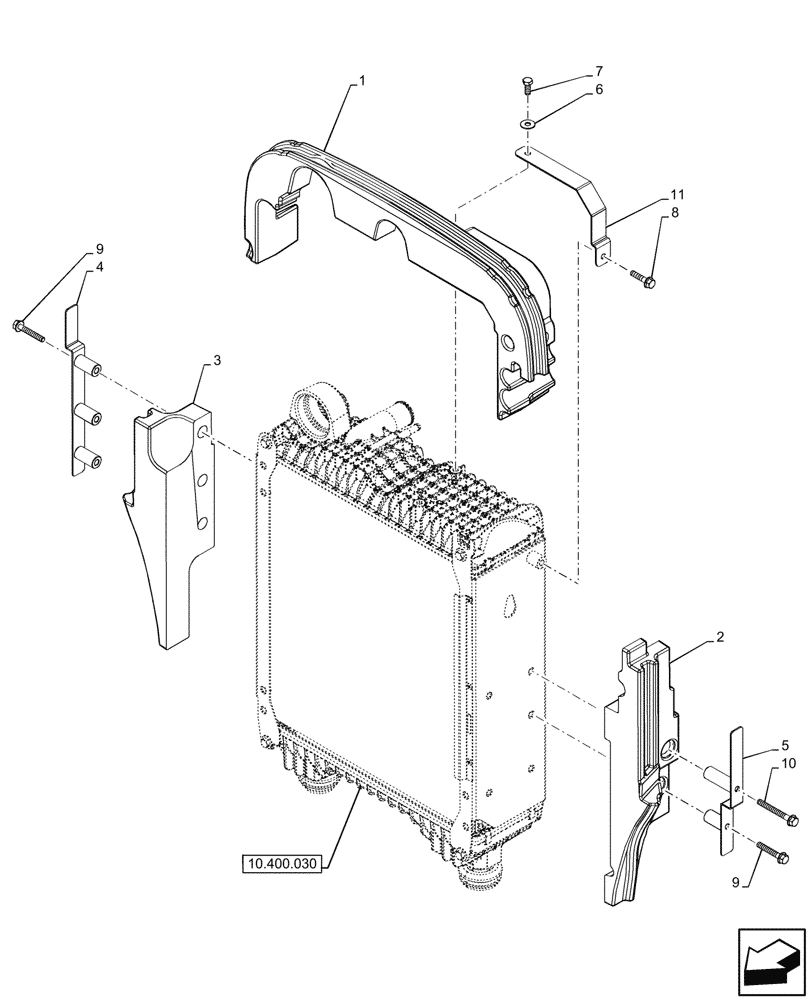 1
7
6
11
8
9
4
3
2
5
10
9
10.400.030