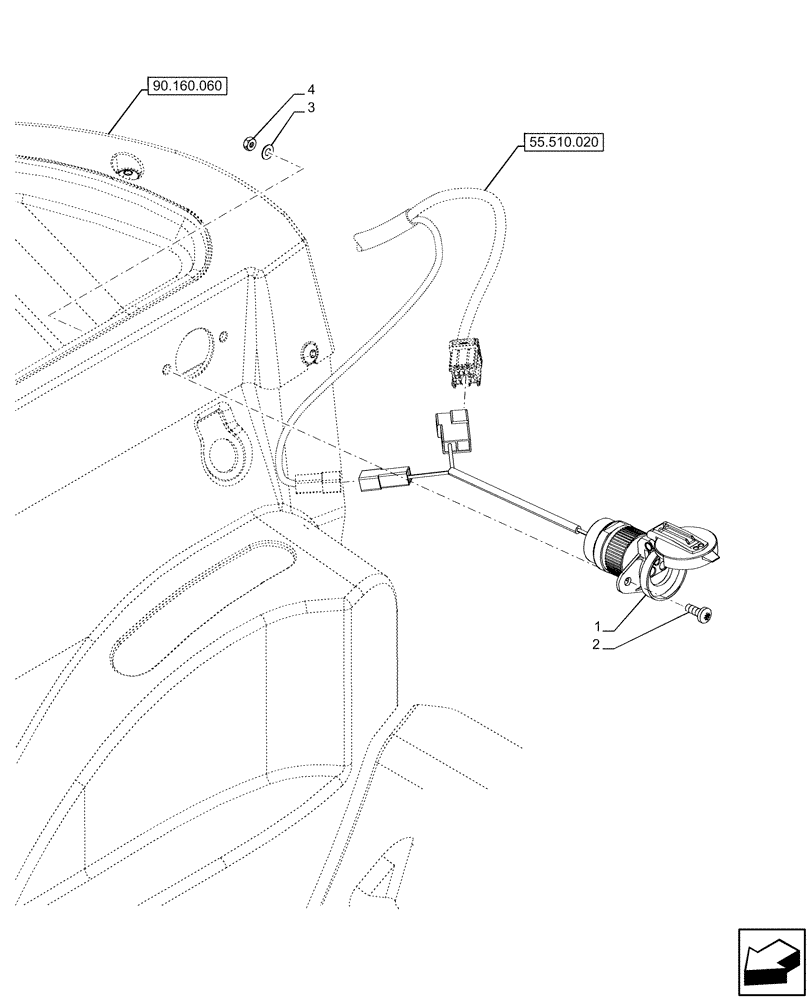 90.160.060

4

3

55.510.020

1

2