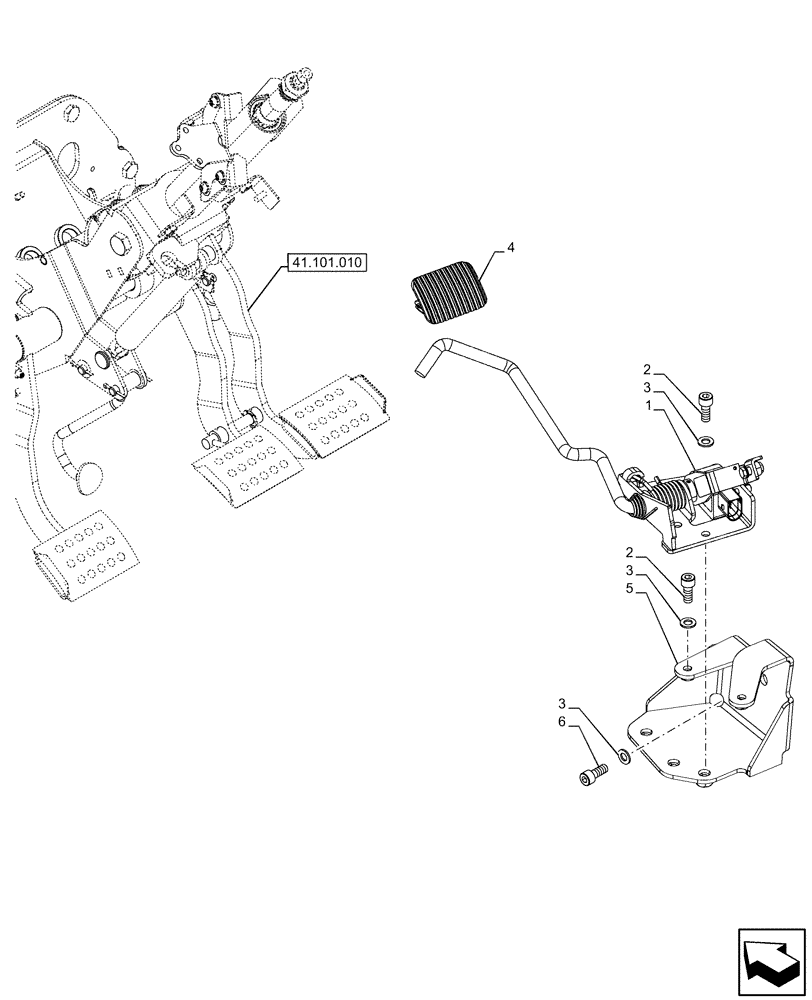 41.101.010

4

2
3
1

2
3
5

3
6