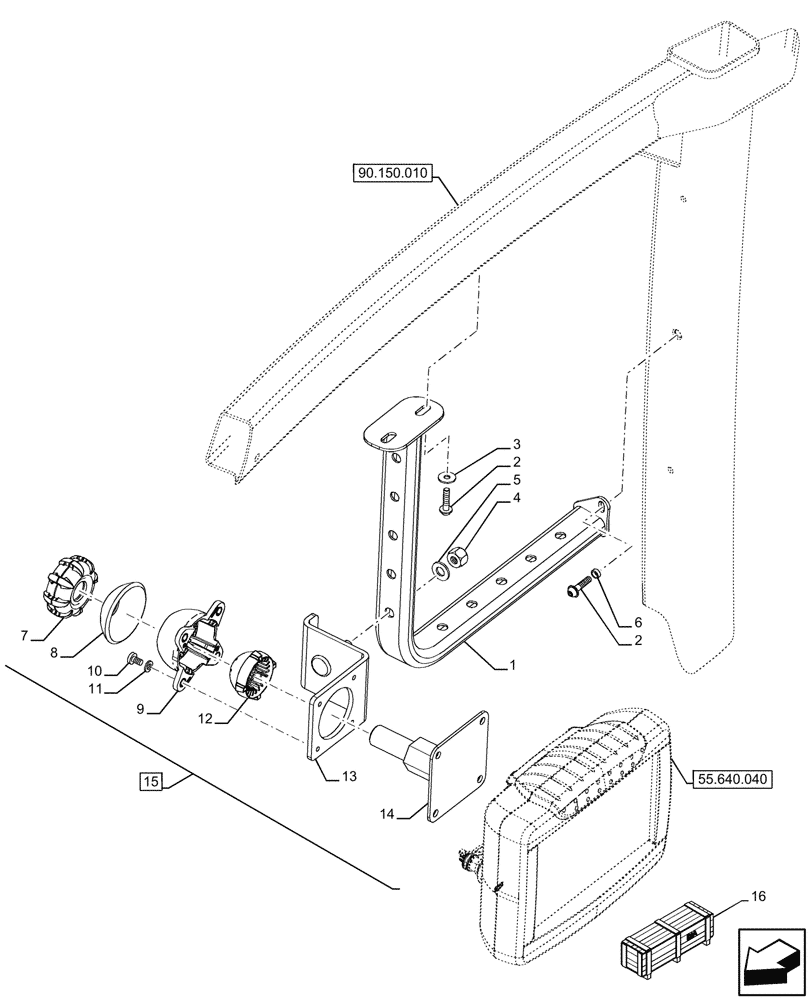 90.150.010
3
2
5
4
6
2
1
7
8
10
11
9
12
13
14
15
55.640.040
16