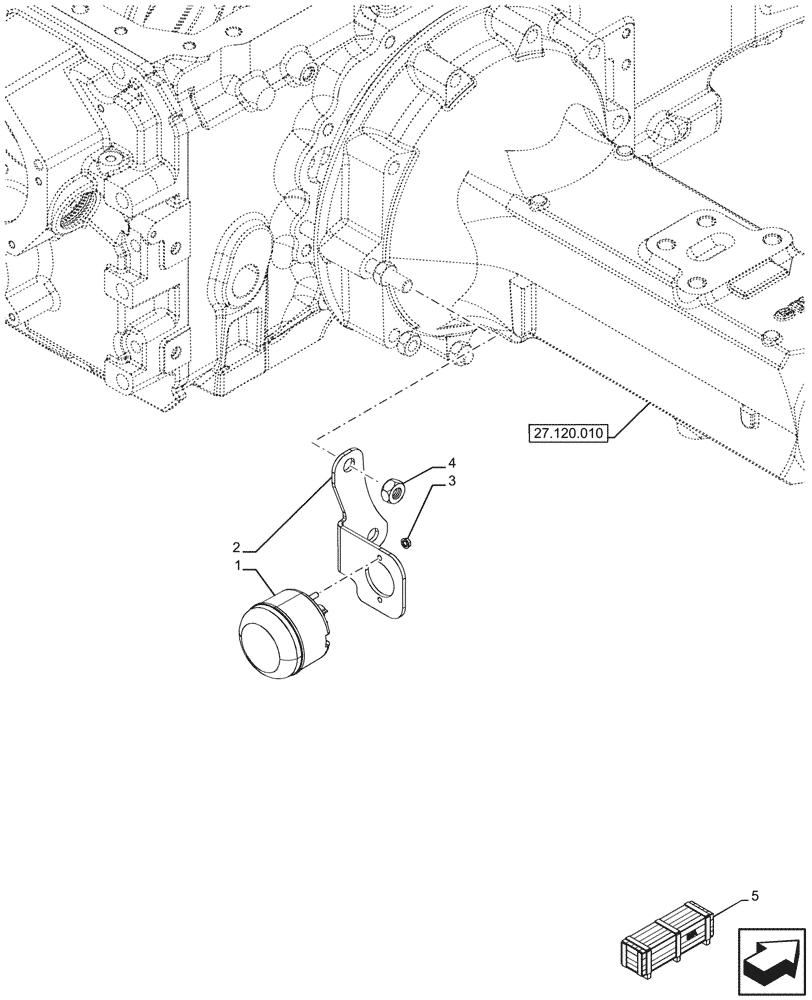 27.120.010

4
3
2
1
5