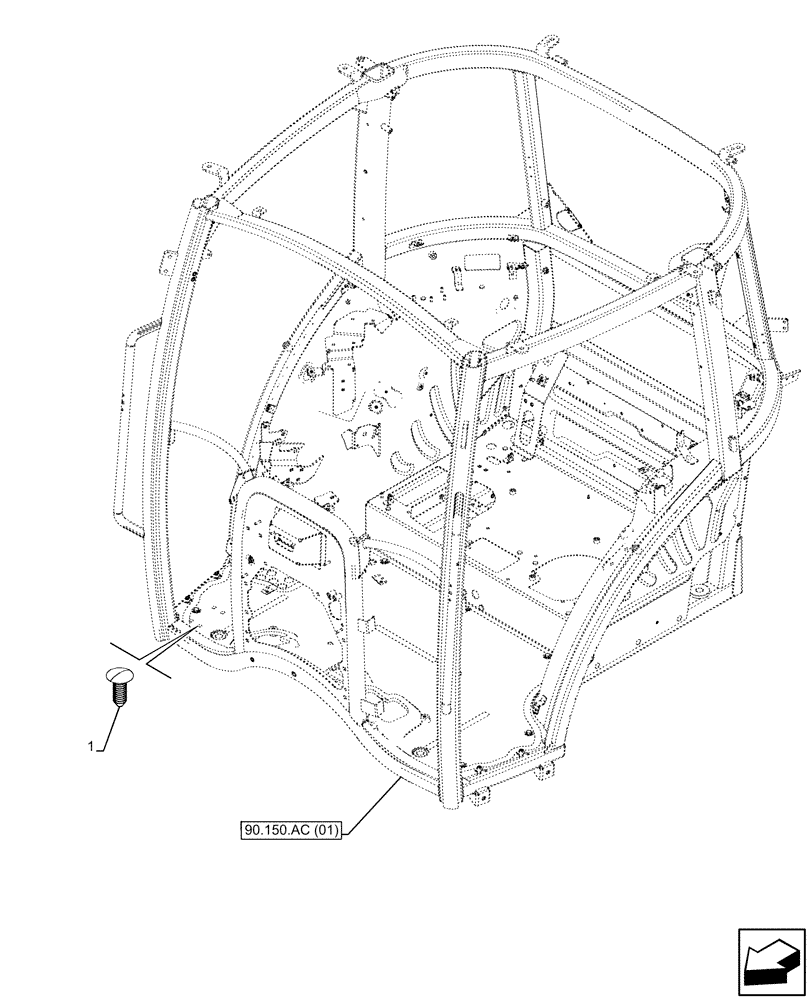 1

90.150.AC (01)