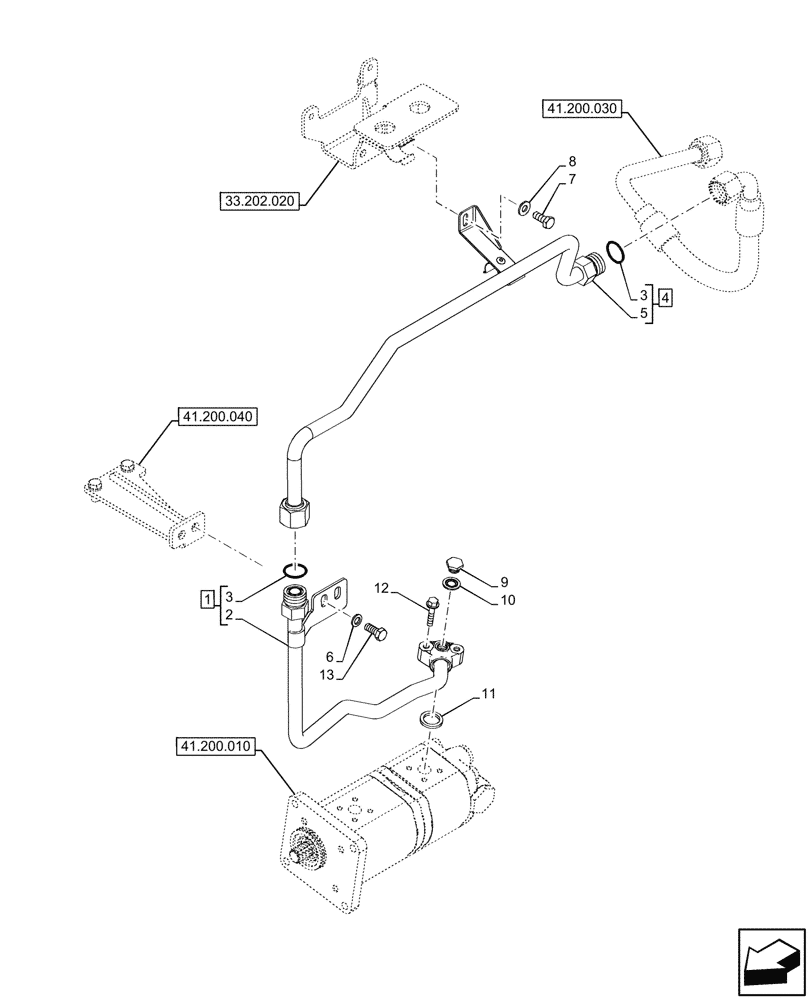 41.200.030

33.202.020

8
7

3
5
4

41.200.040

1
3
2

12

9
10

6
13

11

41.200.010