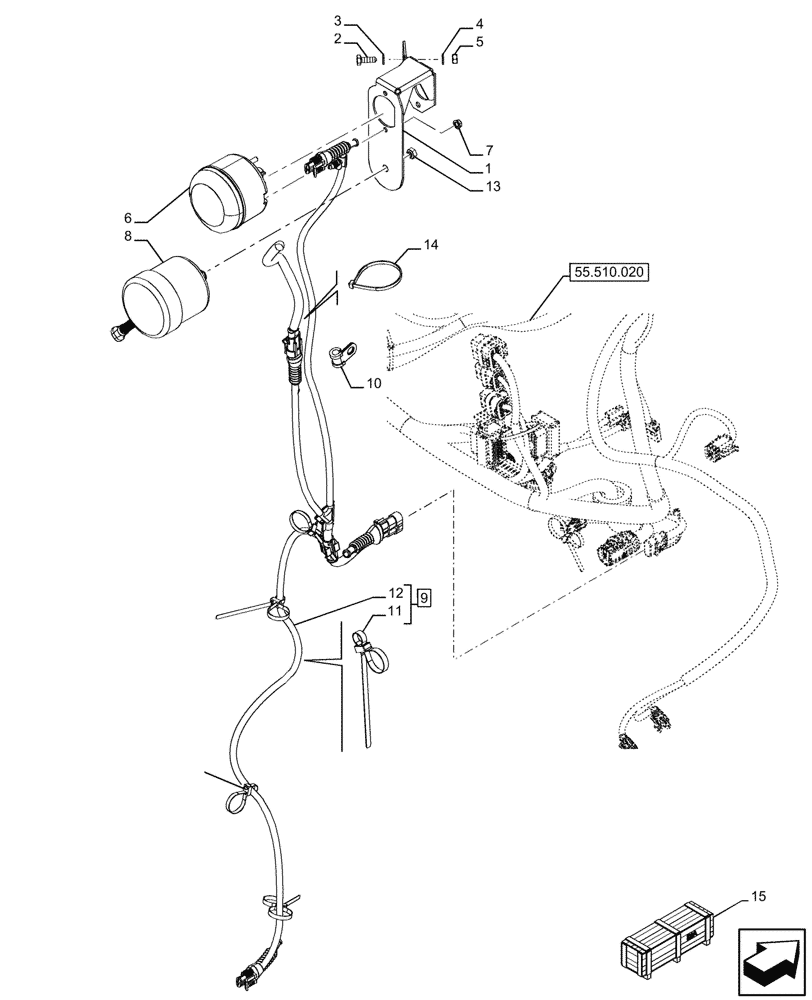 3
2
4
5
7
1
13
6
8
14
55.510.020
10
12
11
9
15