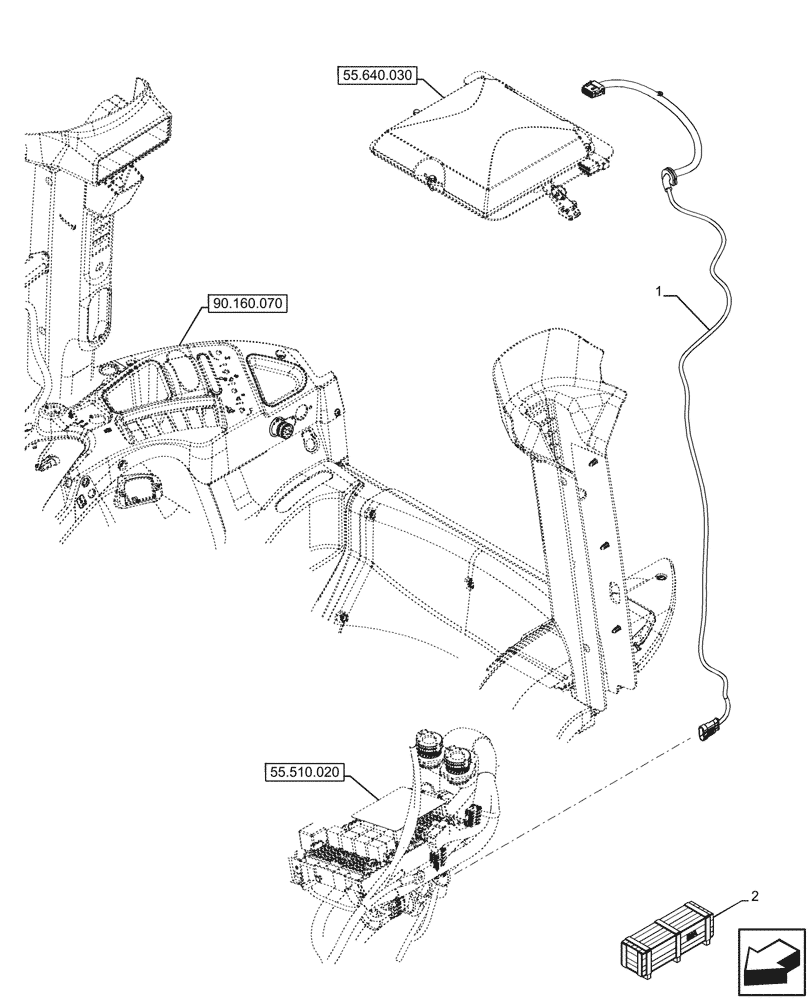 55.640.030

90.160.070

1

55.510.020

2