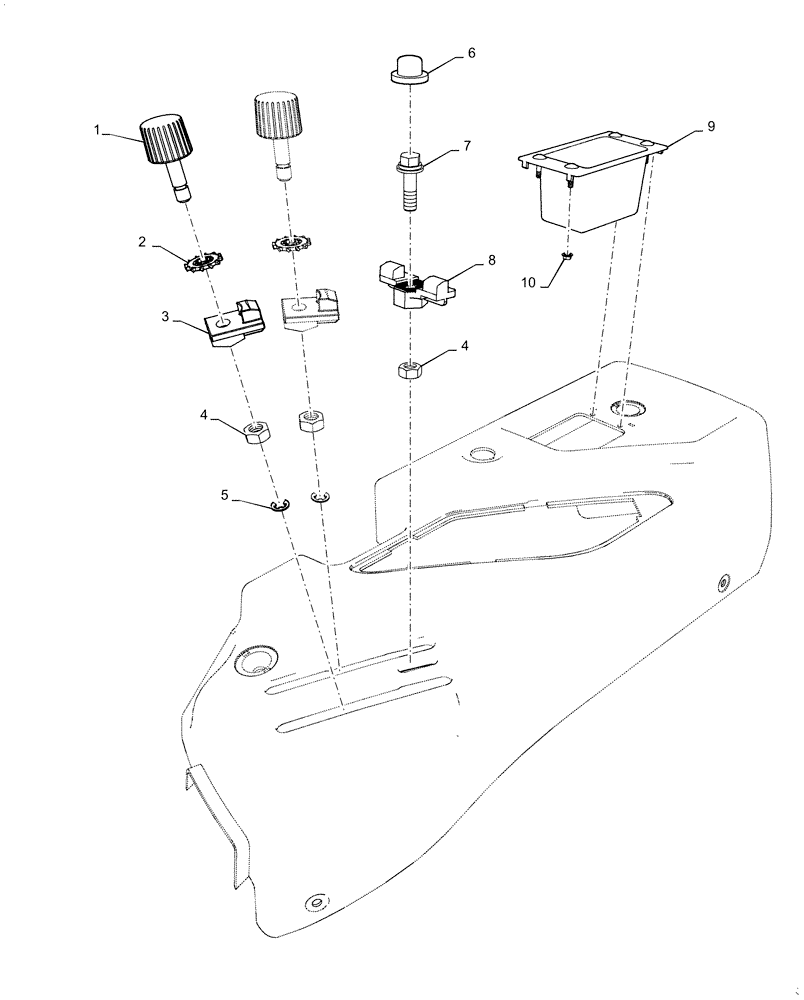 1
2
3
4
5
6
7
8
4
9
10