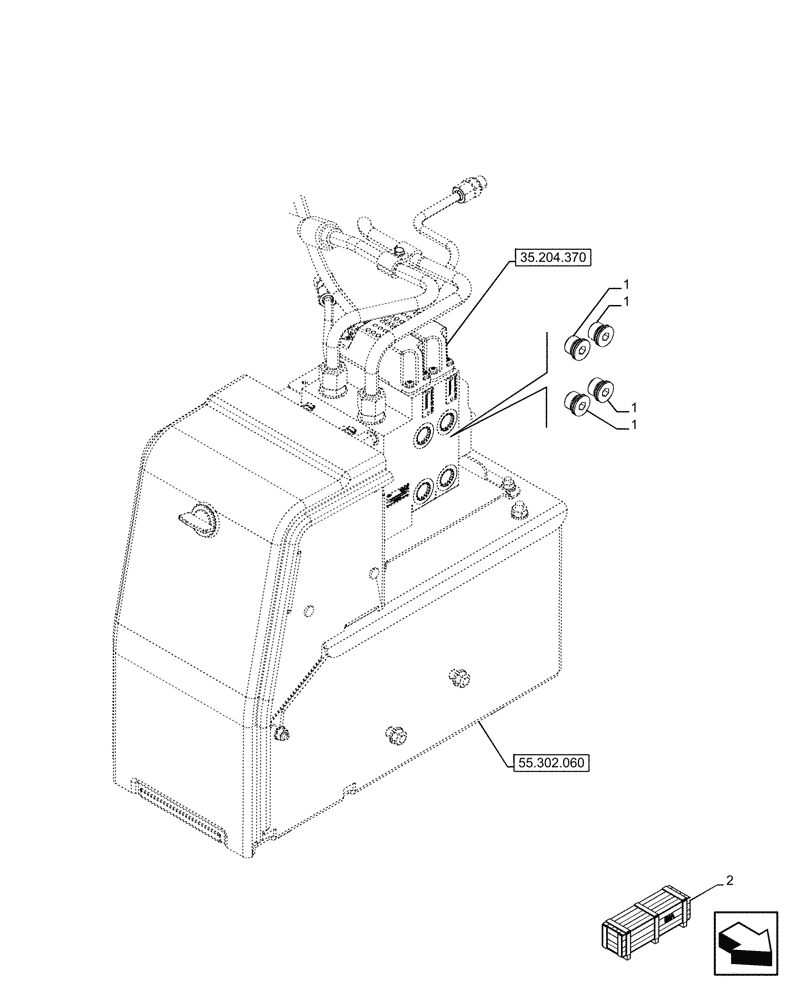 35.204.370

1
1
1
1

55.302.060

2