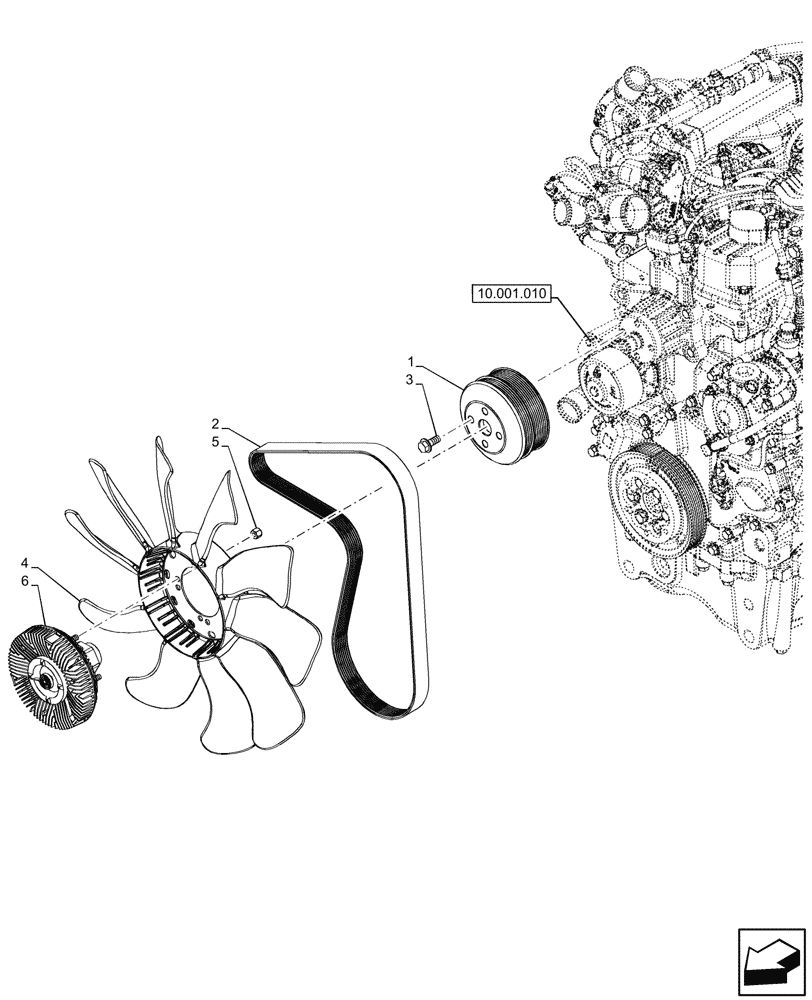 10.001.010
1
3
2
5
4
6