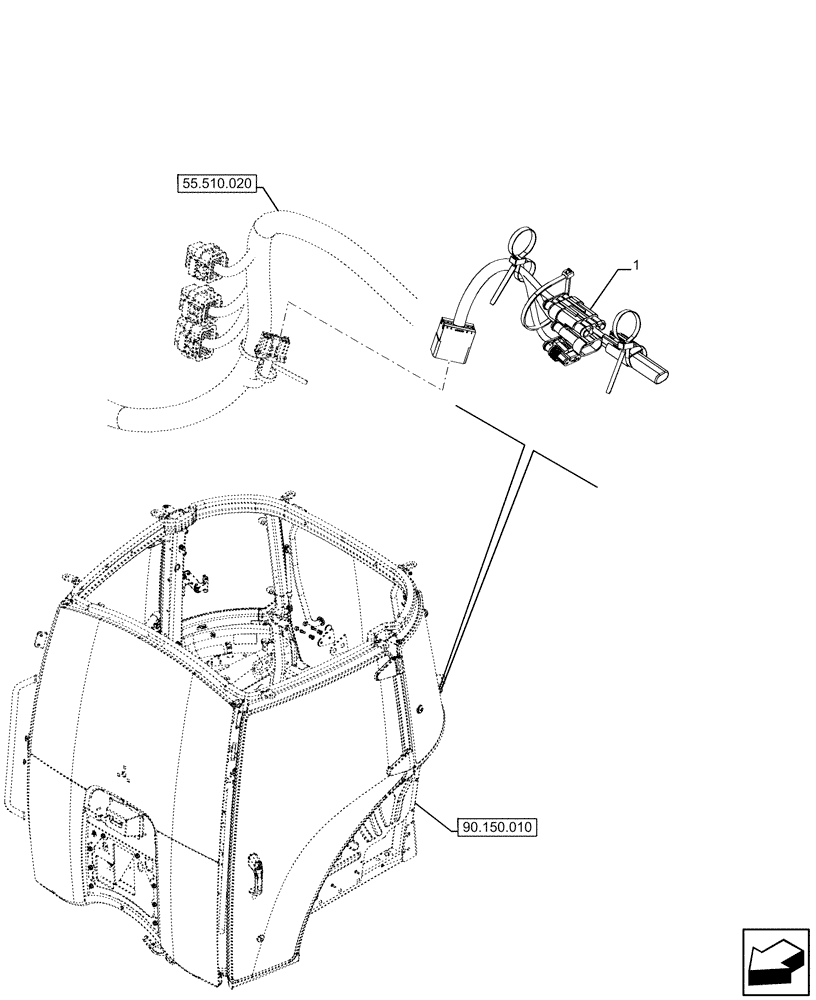 55.510.020

1

90.150.010