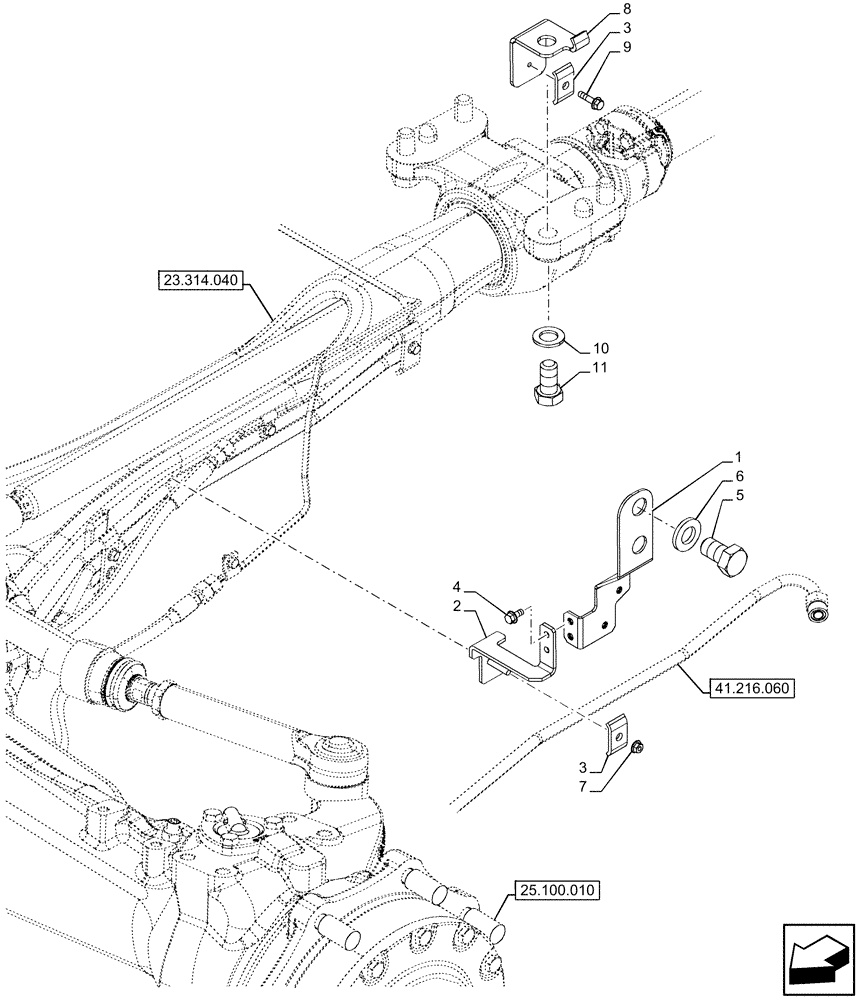 8
3
9
23.314.040
10
11
1
6
5
4
2
41.216.060
3
7
25.100.010