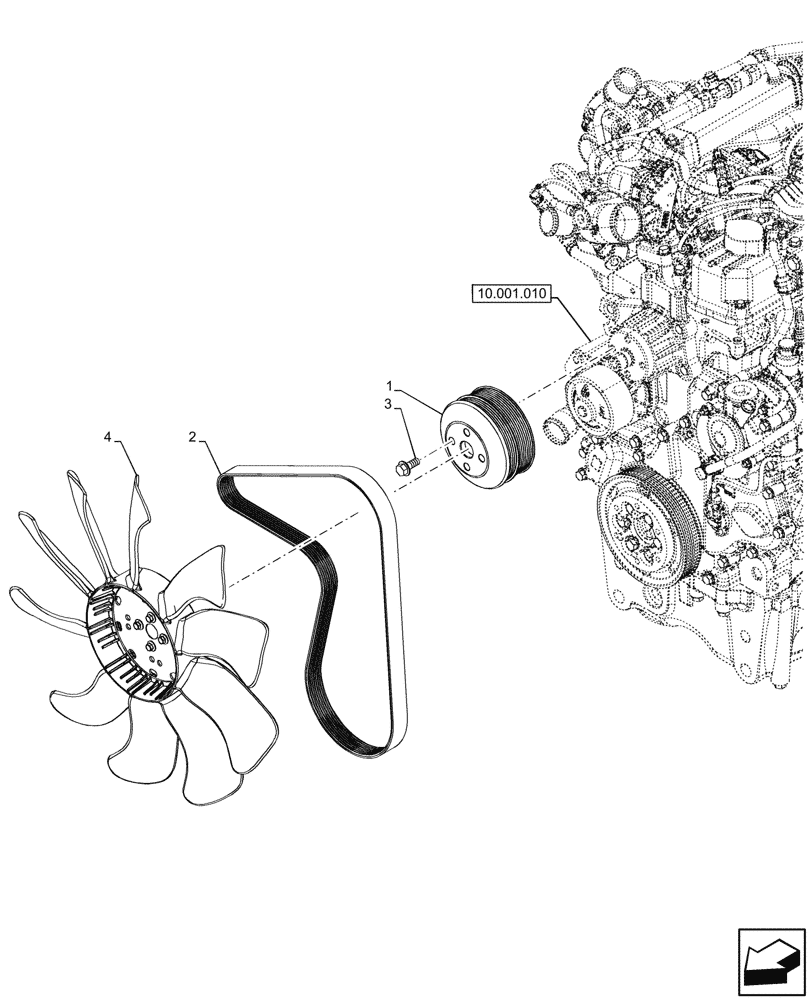 10.001.010

1

3

4

2