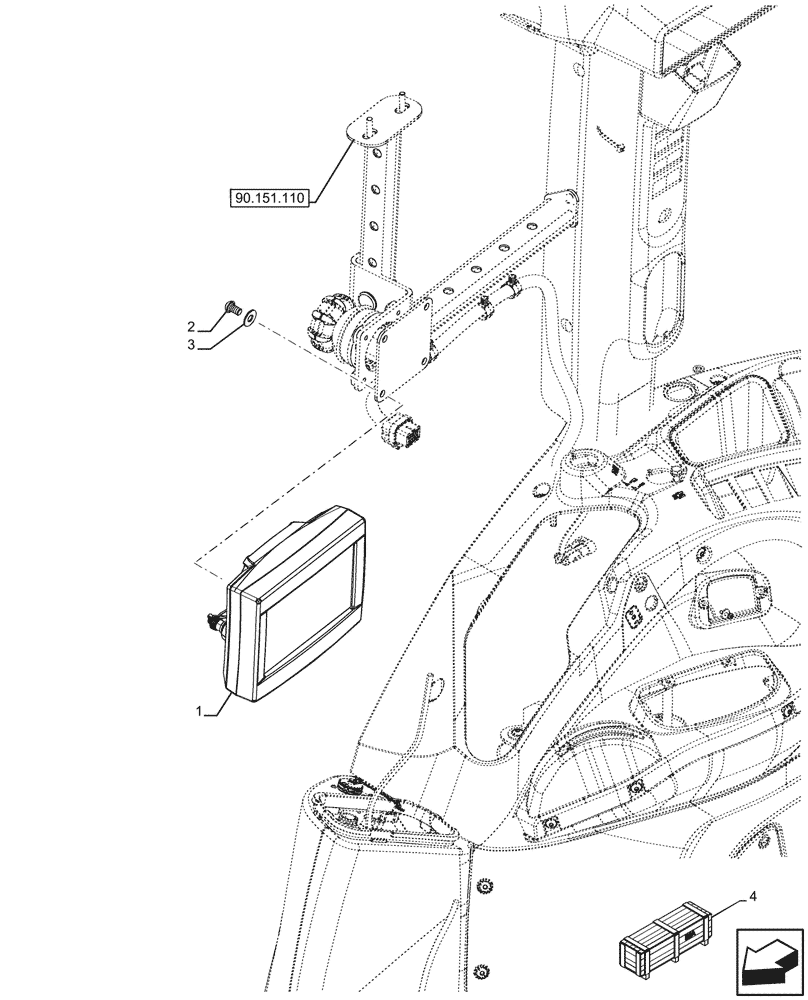 90.151.110

2

3

1

4