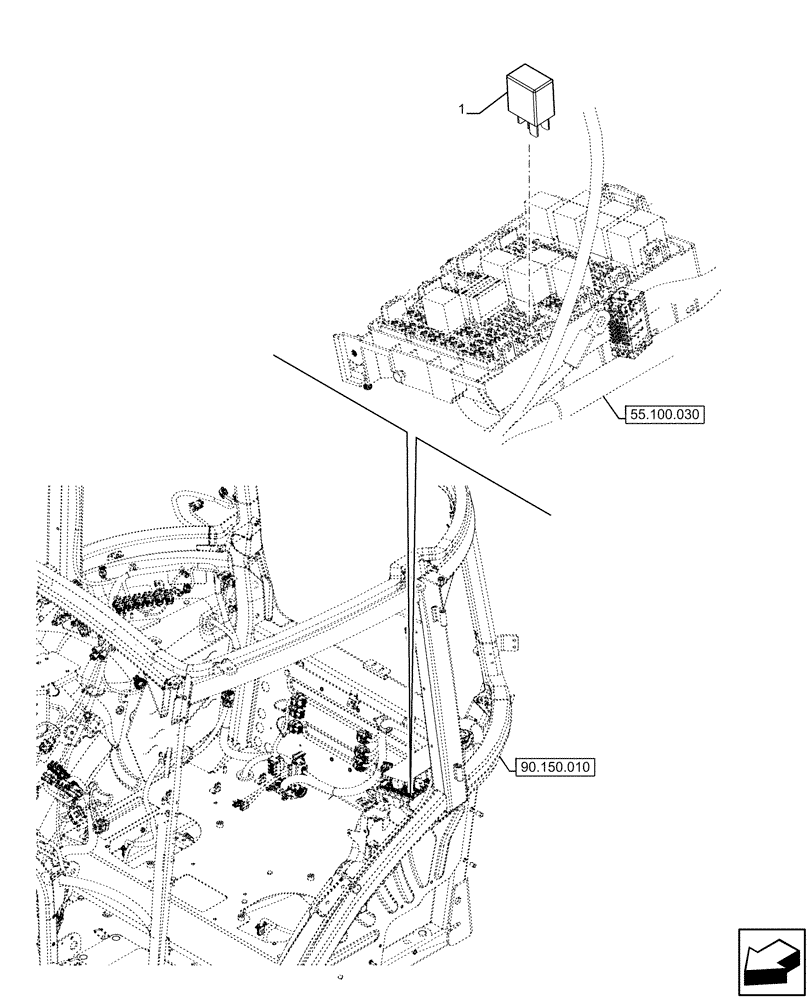 1

55.100.030

90.150.010