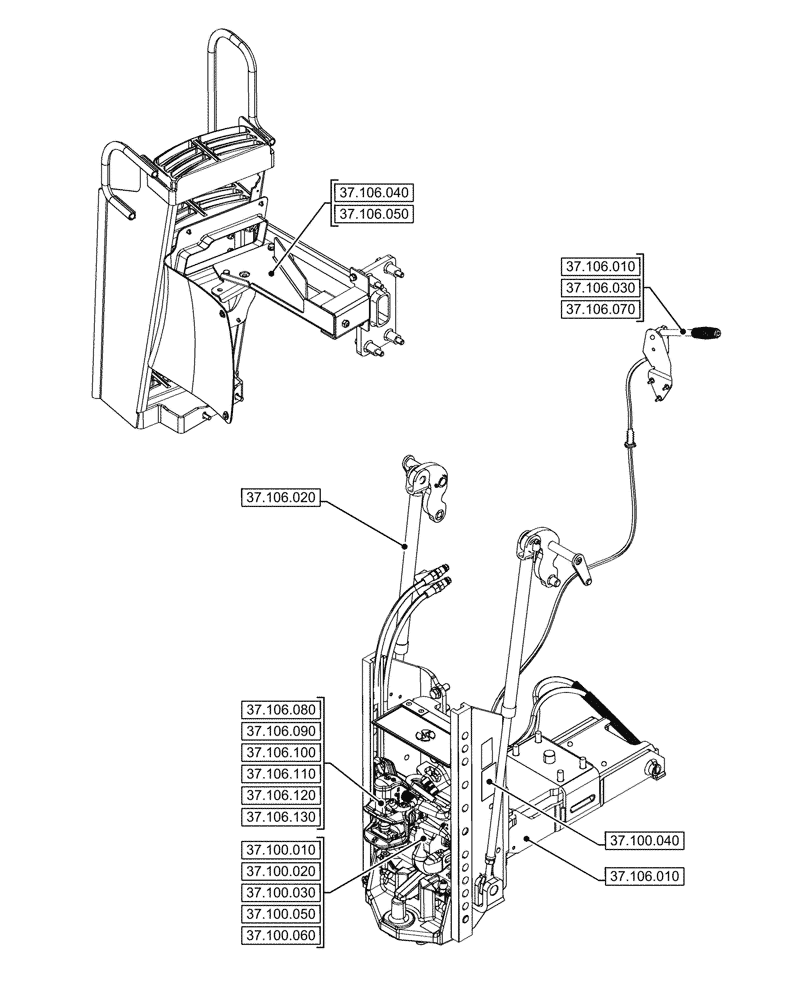 37.106.040
37.106.050

37.106.010
37.106.030
37.106.070

37.106.020

37.106.080
37.106.090
37.106.100
37.106.110
37.106.120
37.106.130

37.100.010
37.100.020
37.100.030
37.100.050
37.100.060

37.100.040

37.106.010