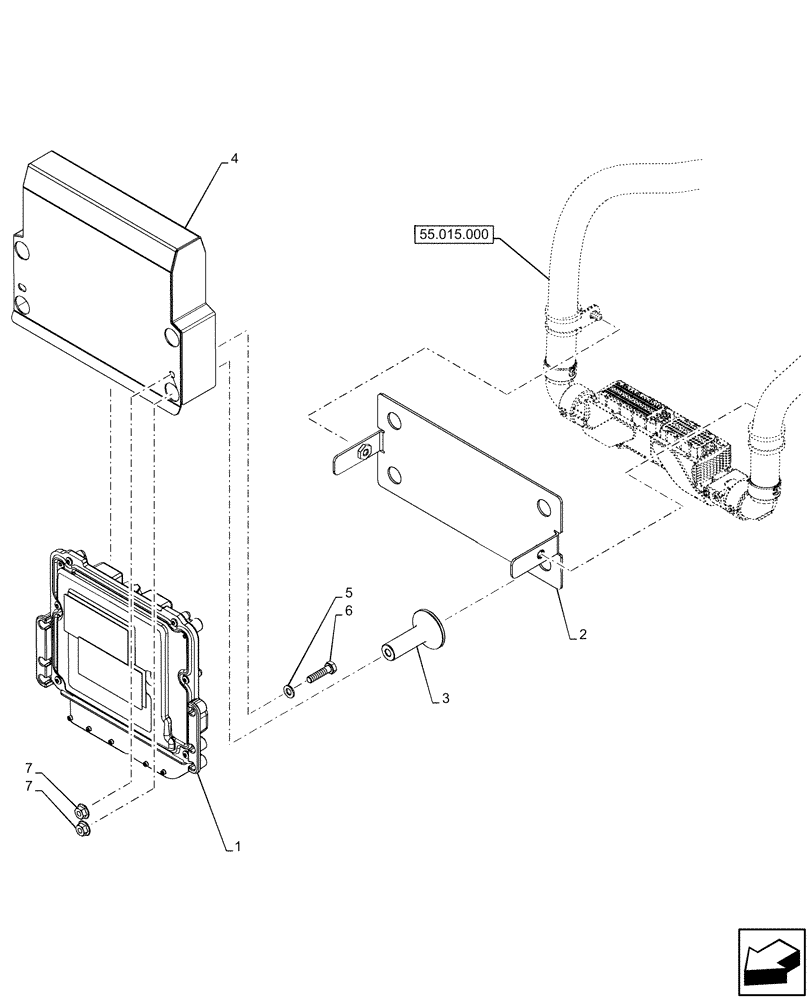 4

55.015.000

5

6

2

3

7

7

1