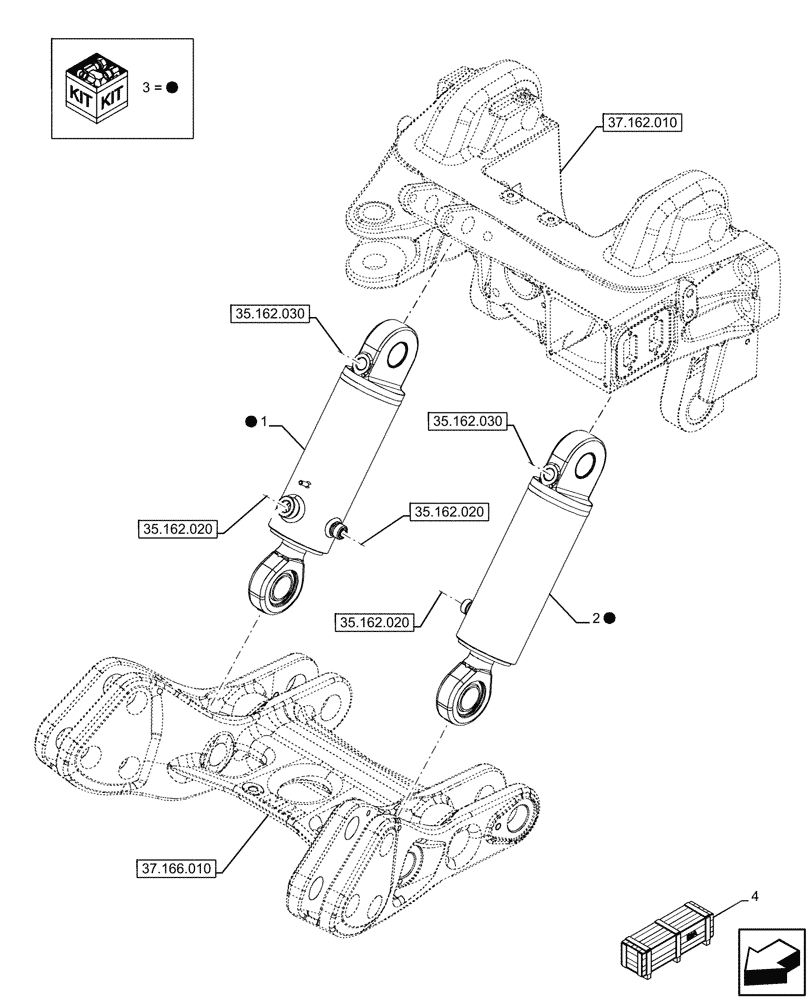 KIT KIT
3 = ●

37.162.010

35.162.030

● 1

35.162.030

35.162.020

35.162.020

35.162.020

2 ●

37.166.010

4