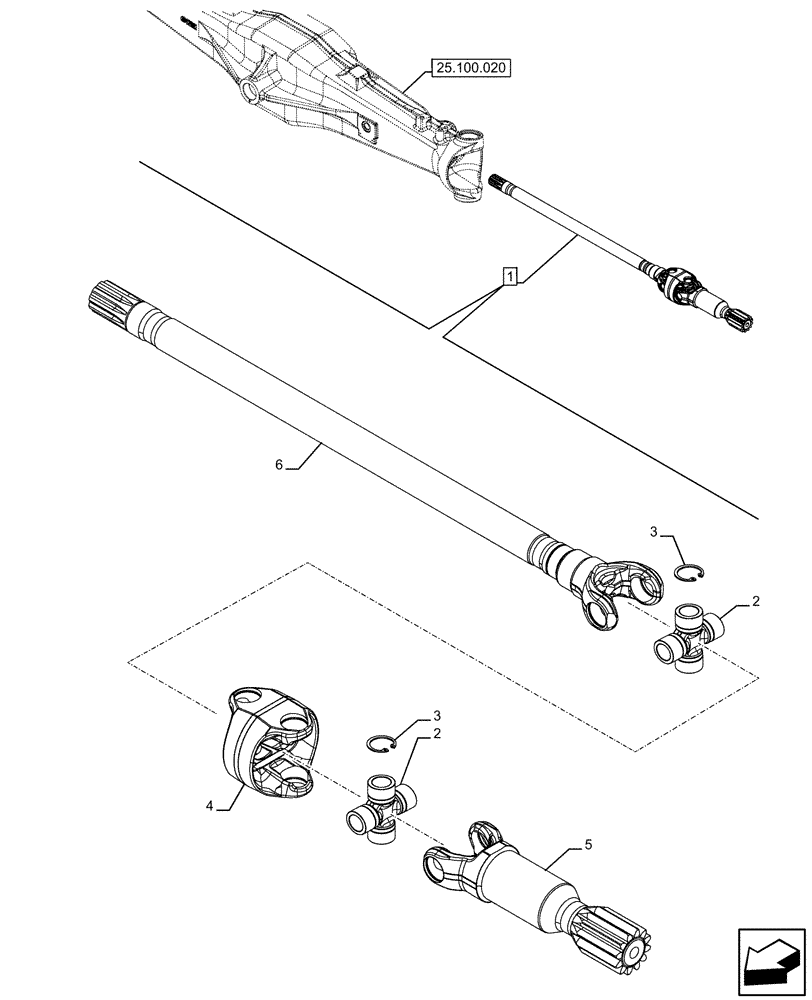 25.100.020

1

6

3

2

3

2

4

5