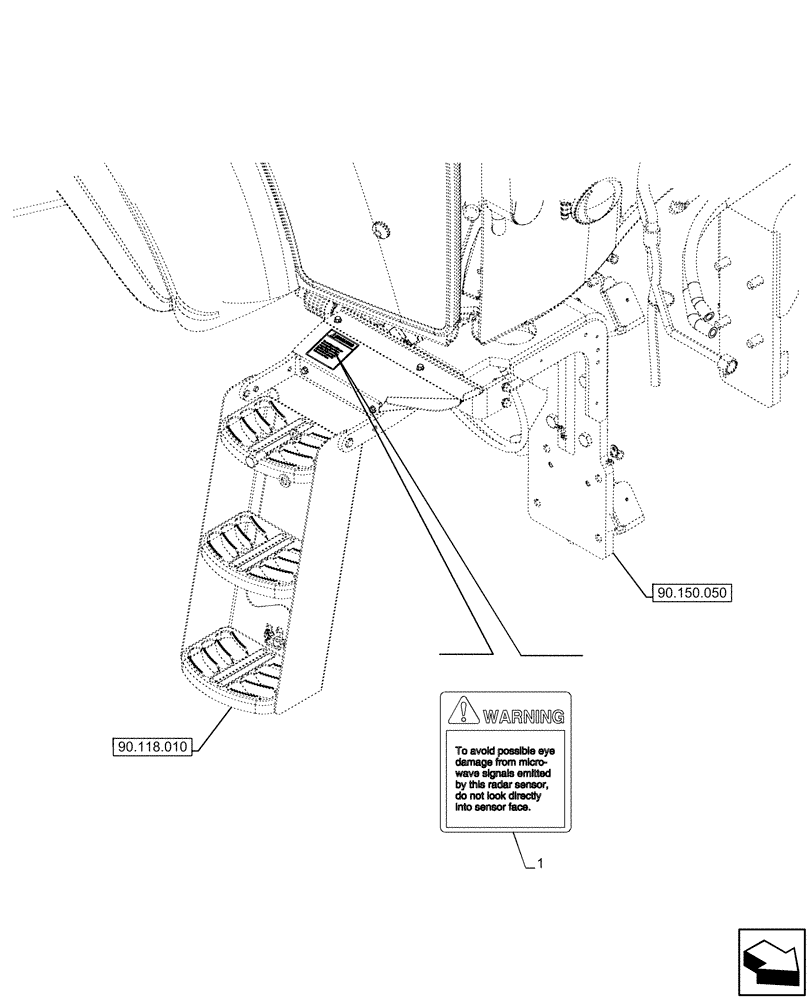 90.150.050

90.118.010

WARNING

To avoid possible eye damage from microwave signals emitted by this radar sensor, do not look directly into sensor face.

1