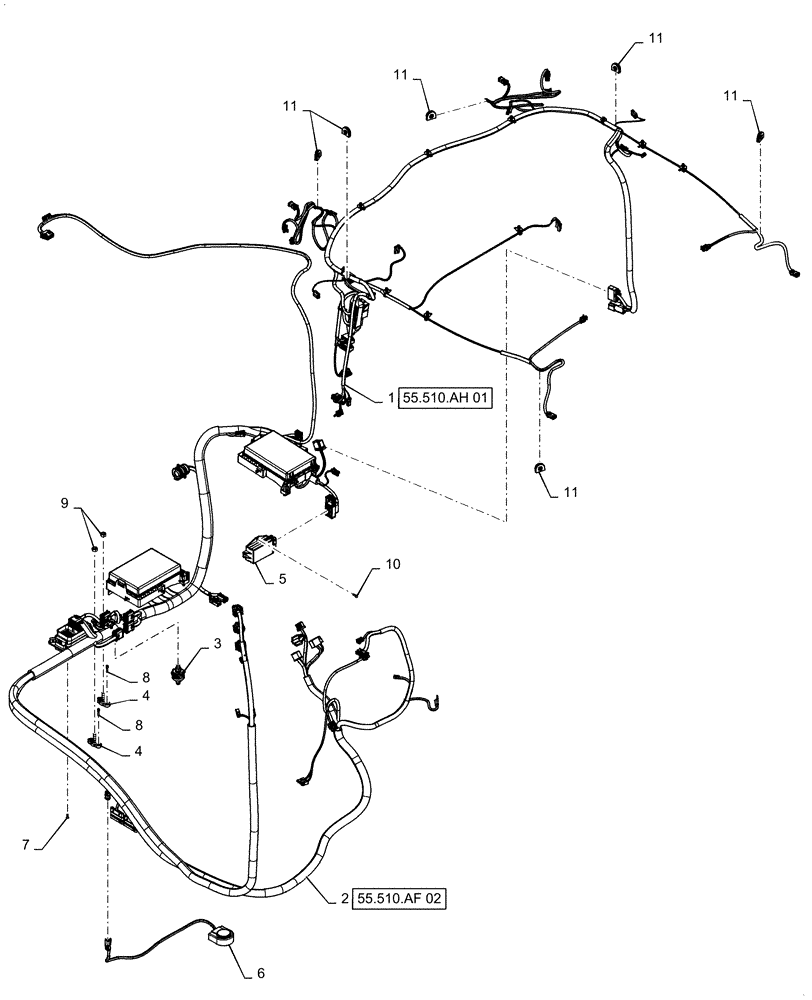 11
11
11
11
1 55.510.AH 01
11
9
10
5
3
8
4
8
4
7
2 55.510.AF 02
6