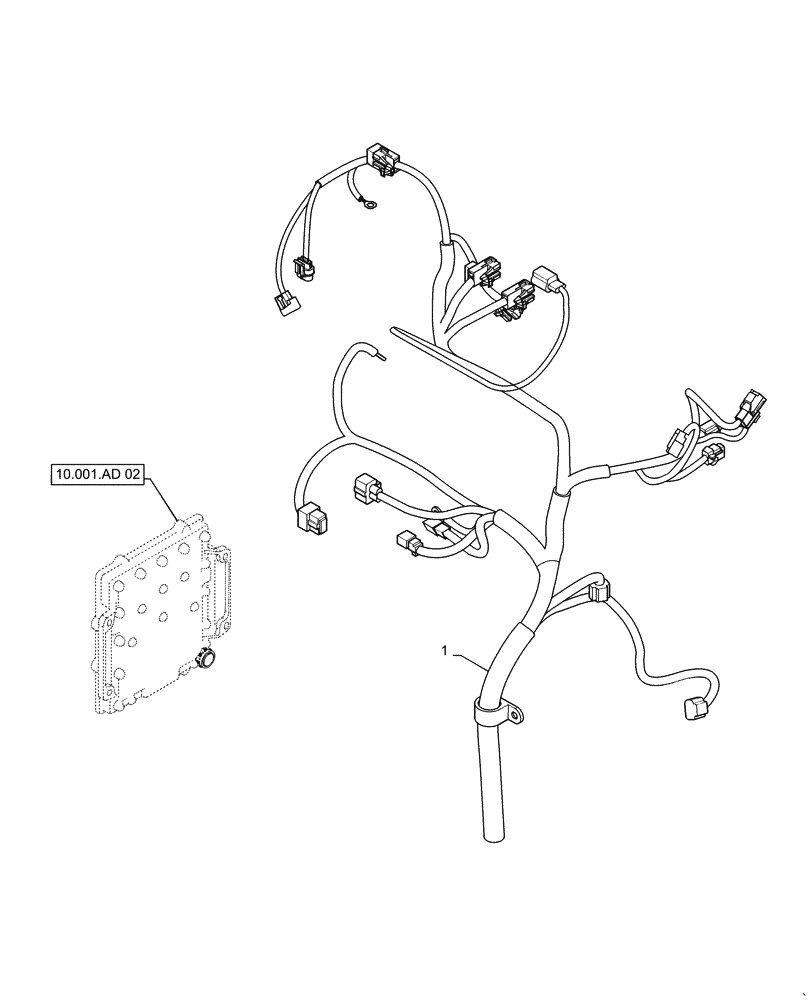 10.001.AD 02

1