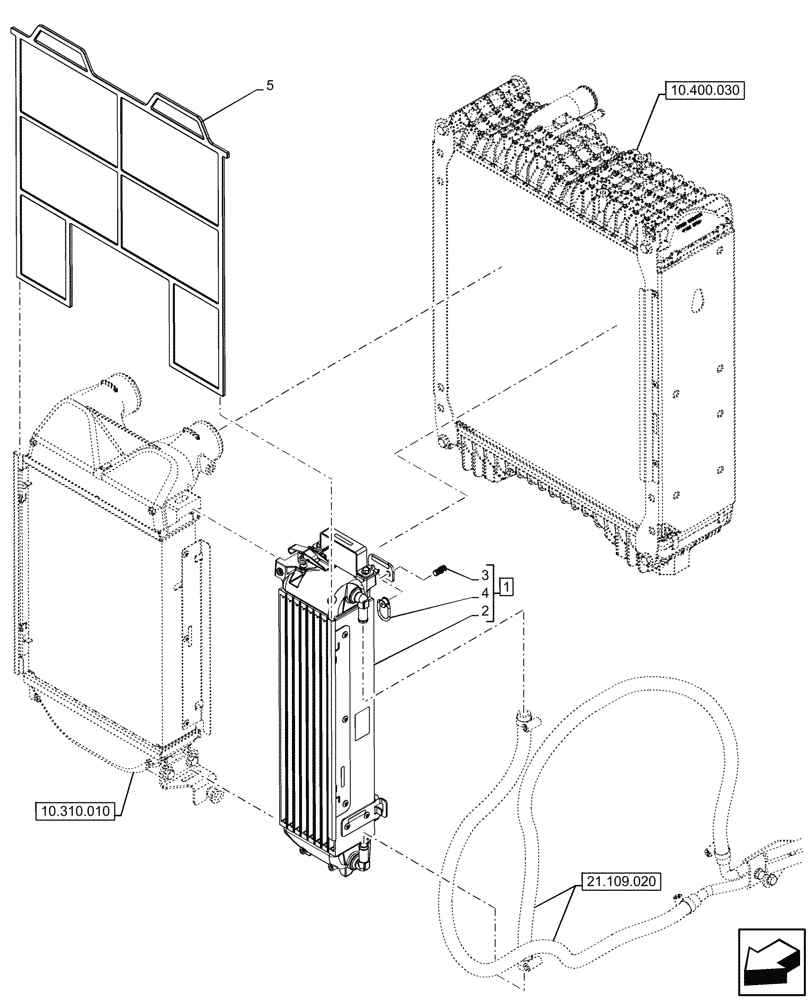 5

10.400.030

3
4
2
1

10.310.010

21.109.020