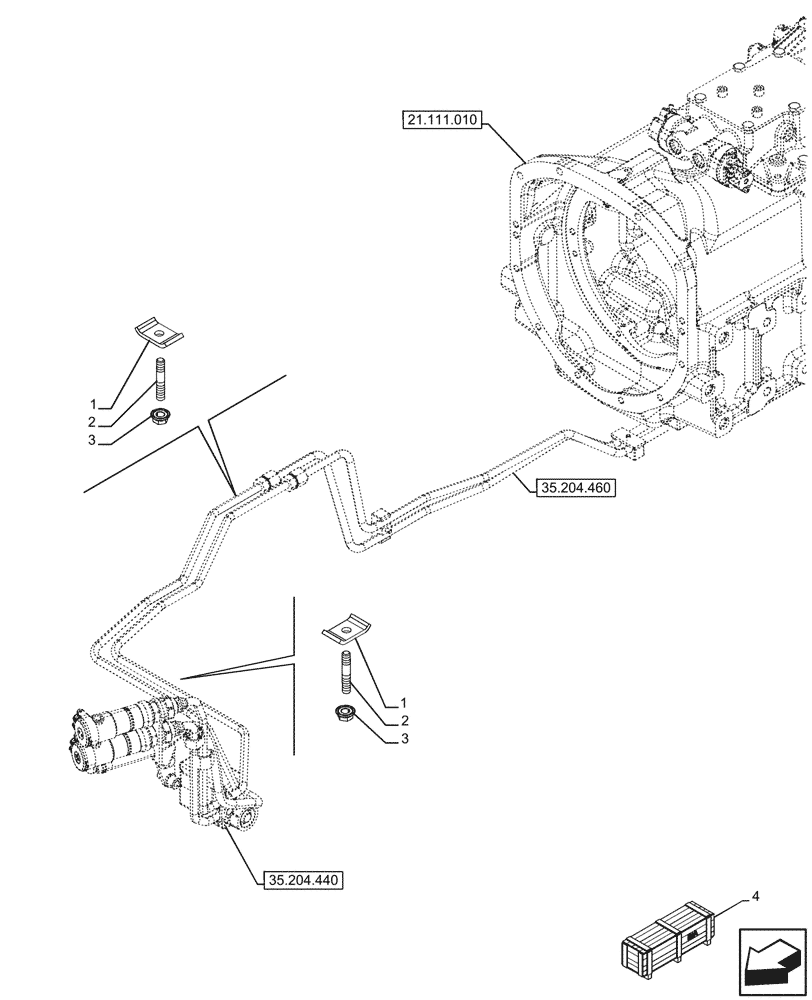 21.111.010

1
2
3

35.204.460

1
2
3

35.204.440

4