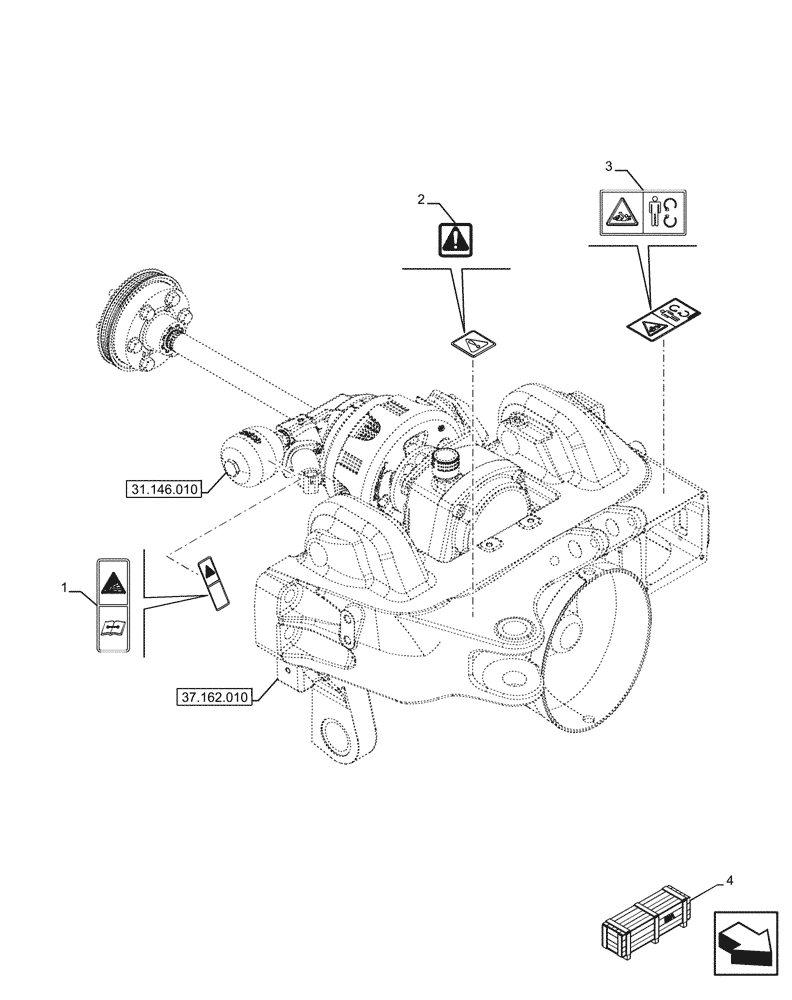 3

2

31.146.010

1

37.162.010

4