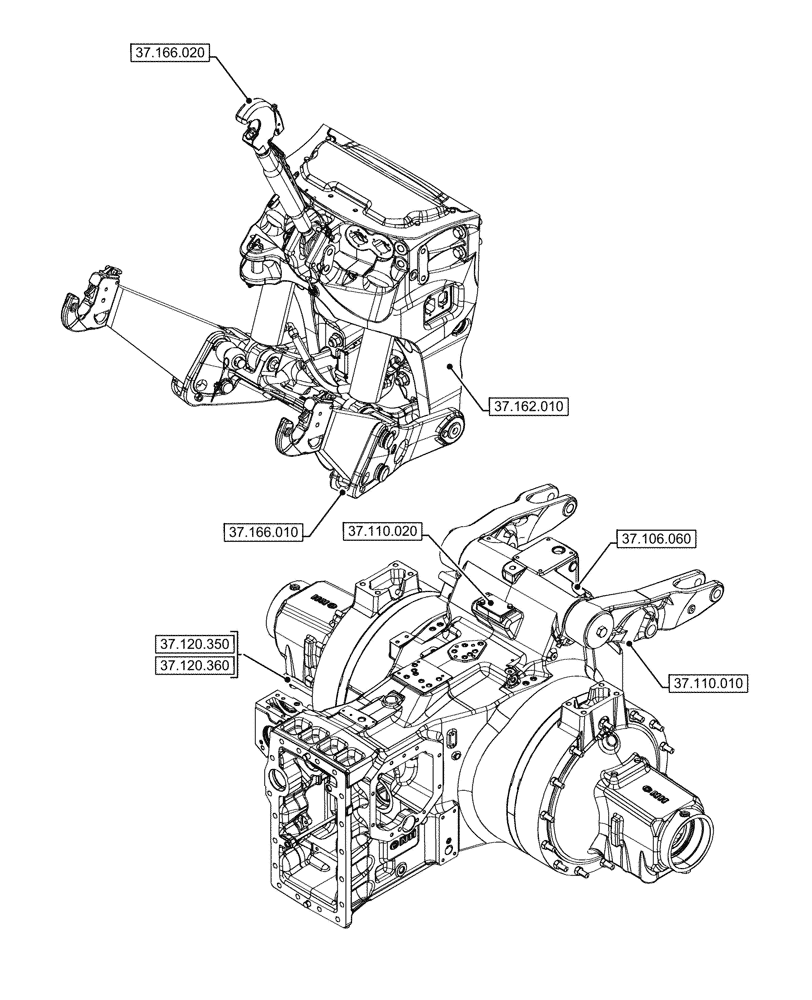 37.166.020

37.162.010

37.166.010

37.110.020

37.106.060

37.120.350
37.120.360

37.110.010