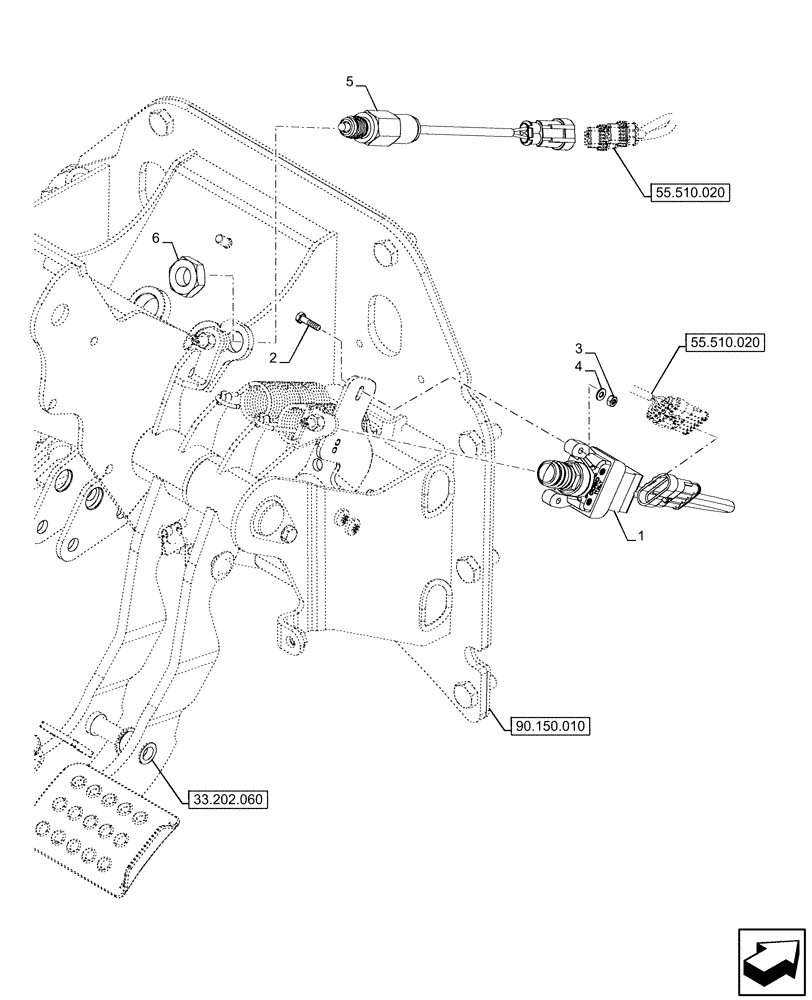 5

55.510.020

6

2

3

4

55.510.020

1

90.150.010

33.202.060