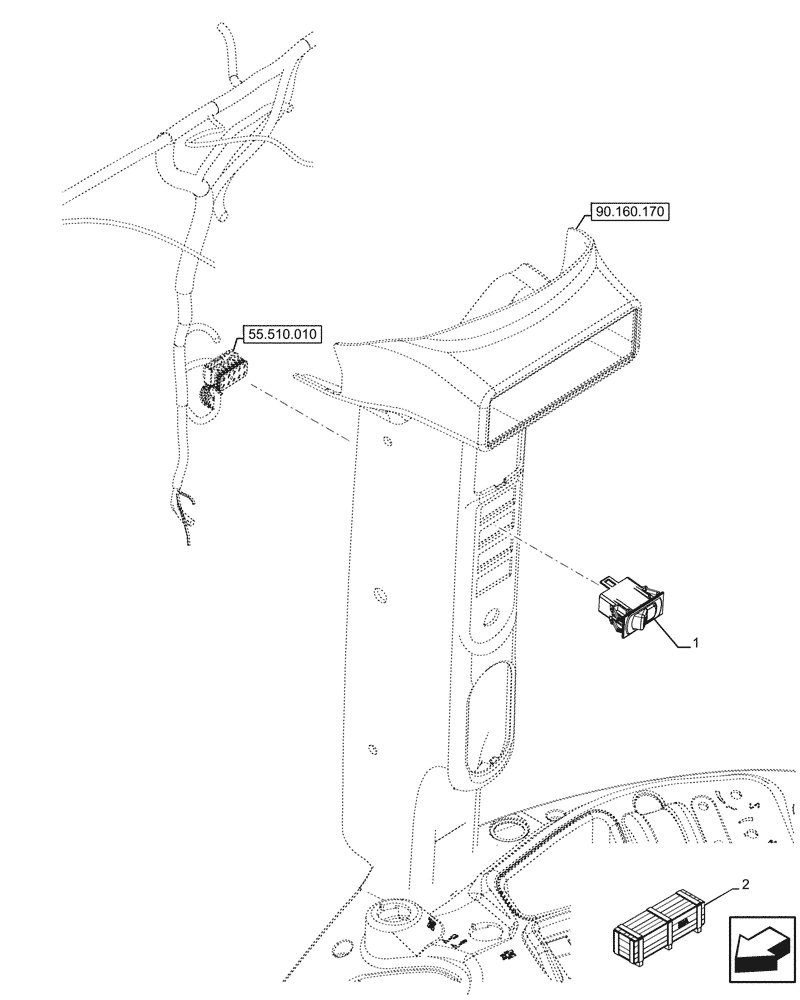 90.160.170

55.510.010

1

2